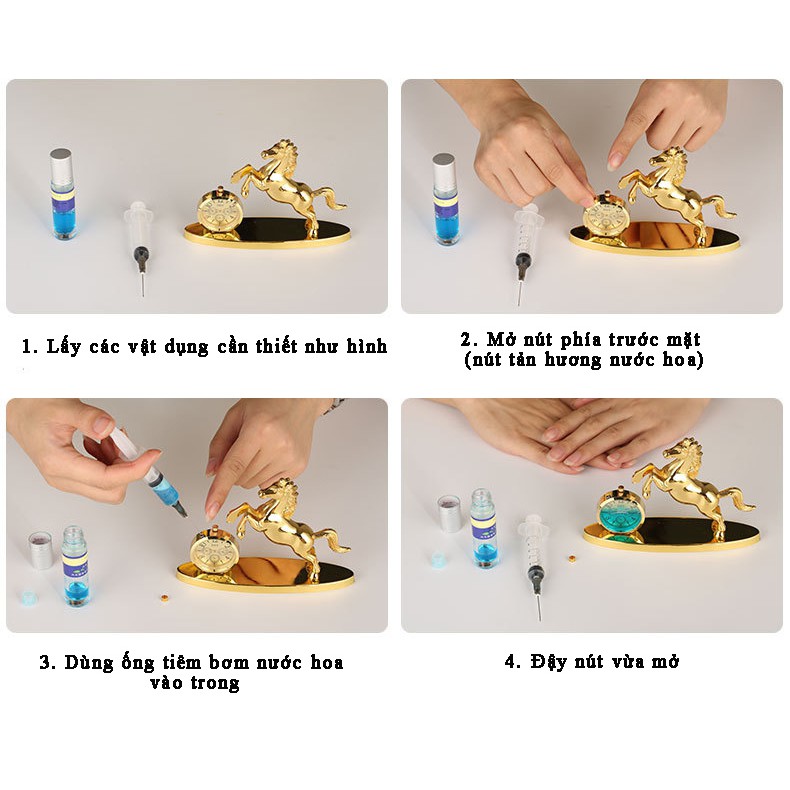 1. Lấy các vật dụng cần thiết như hình

2. Mở nút phía trước mặt (nút tản hương nước hoa)

3. Dùng ống tiêm bơm nước hoa vào trong

4. Đậy nút vừa mở