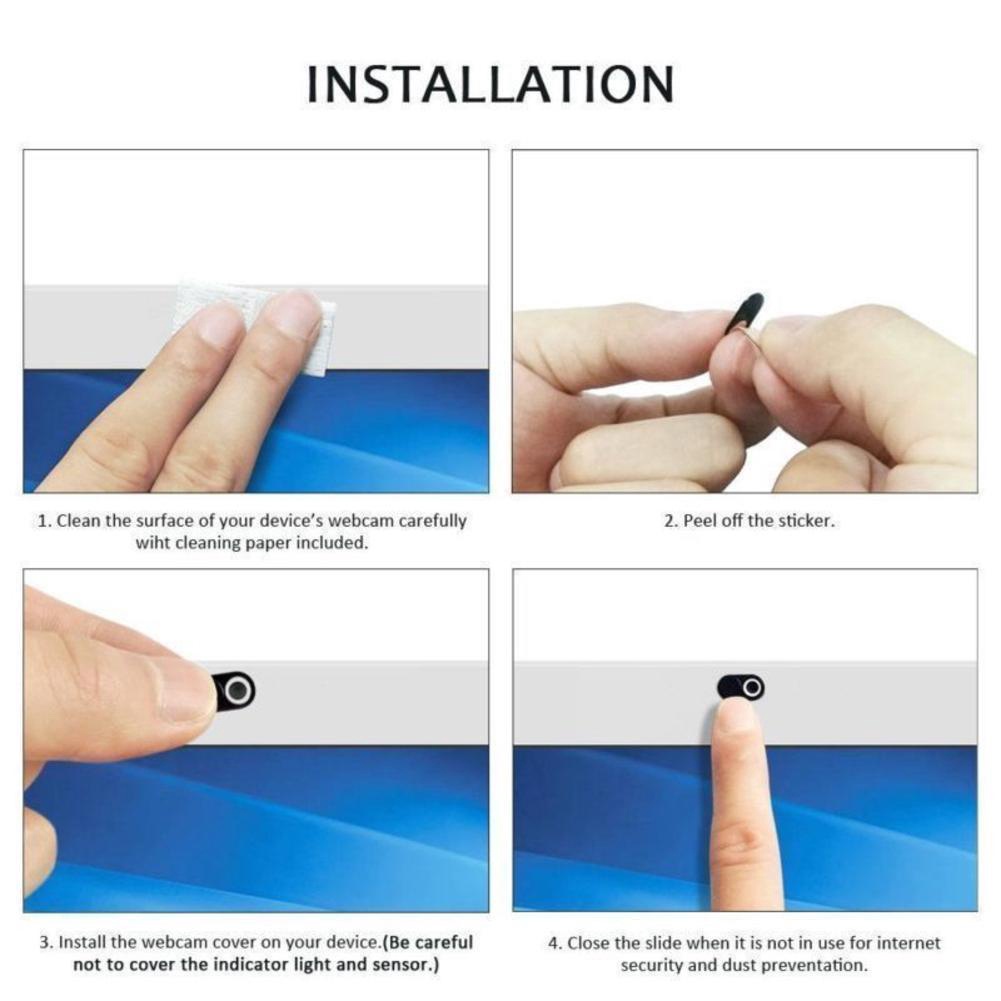 INSTALLATION

1. Clean the surface of your device's webcam carefully wiht cleaning paper included.

2. Peel off the sticker.

3. Install the webcam cover on your device.(Be careful not to cover the indicator light and sensor.)

4. Close the slide when it is not in use for internet security and dust preventation.