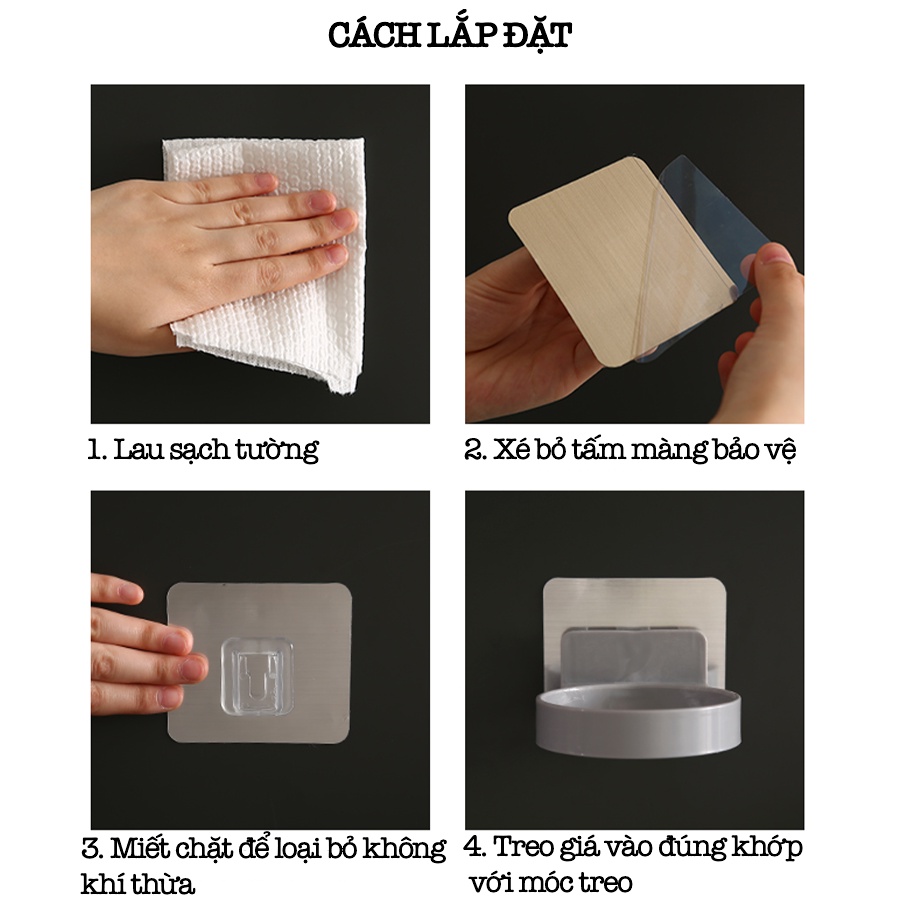 CÁCH LẮP ĐẶT

1. Lau sạch tường

2. Xé bỏ tấm màng bảo vệ

3. Miết chặt để loại bỏ không khí thừa

4. Treo giá vào đúng khớp với móc treo