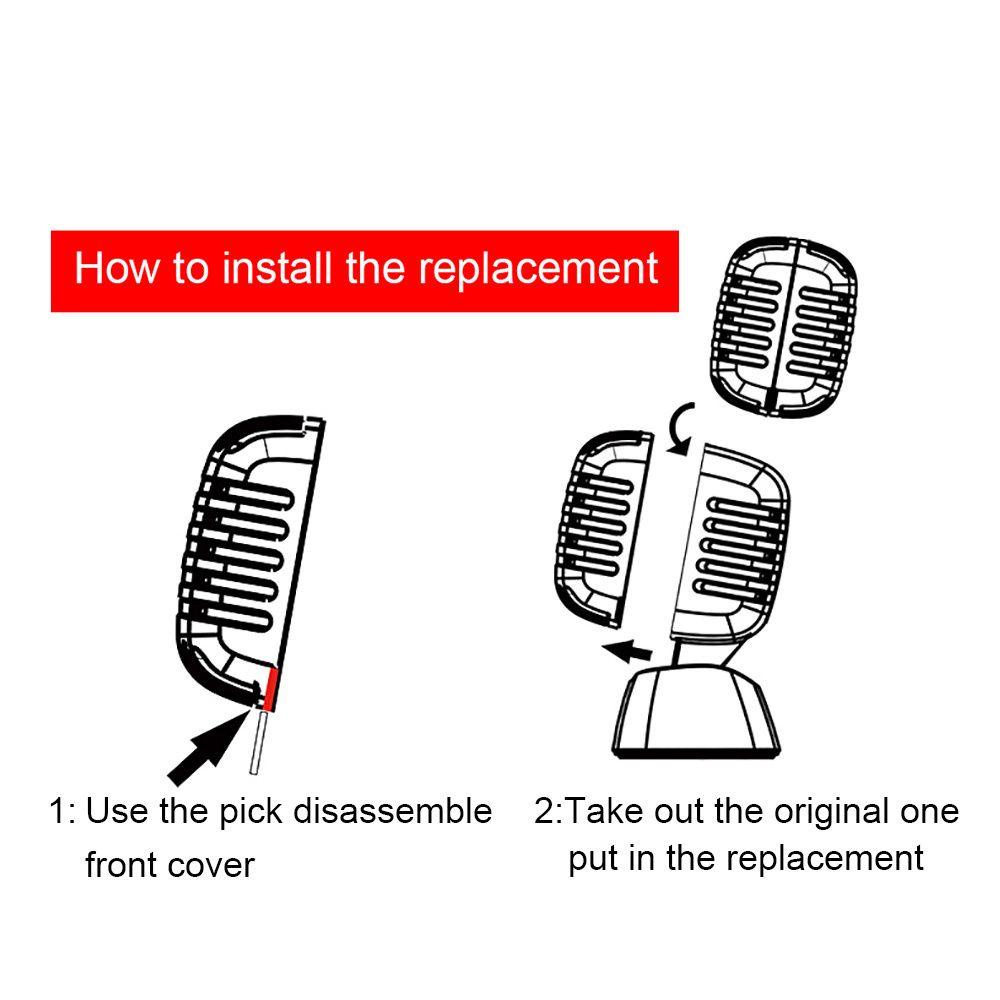 How to install the replacement

1: Use the pick disassemble front cover

2:Take out the original one put in the replacement