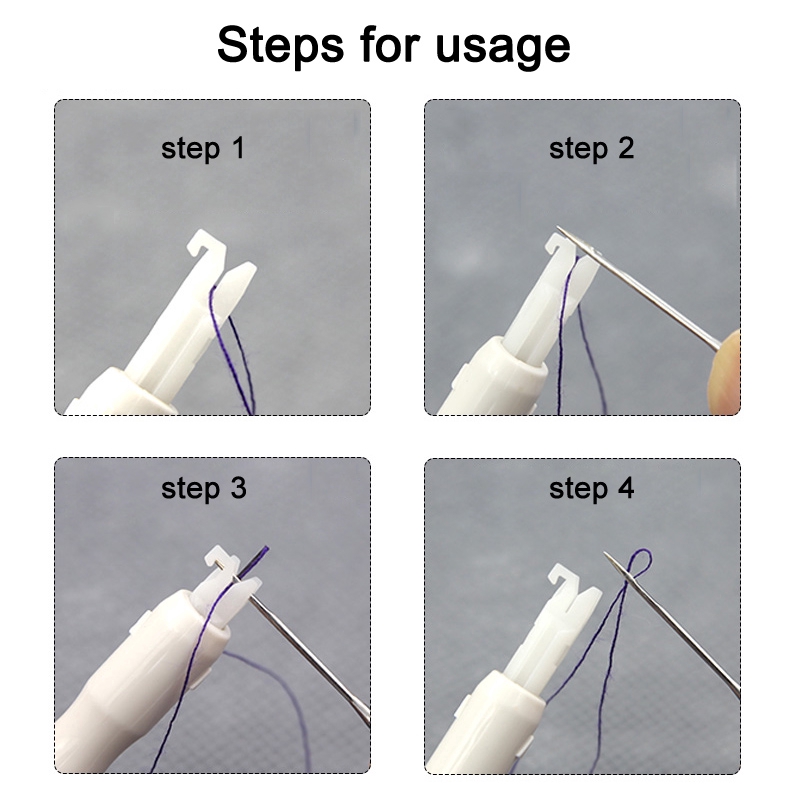 Steps for usage

step 1

step 2

step 3

step 4