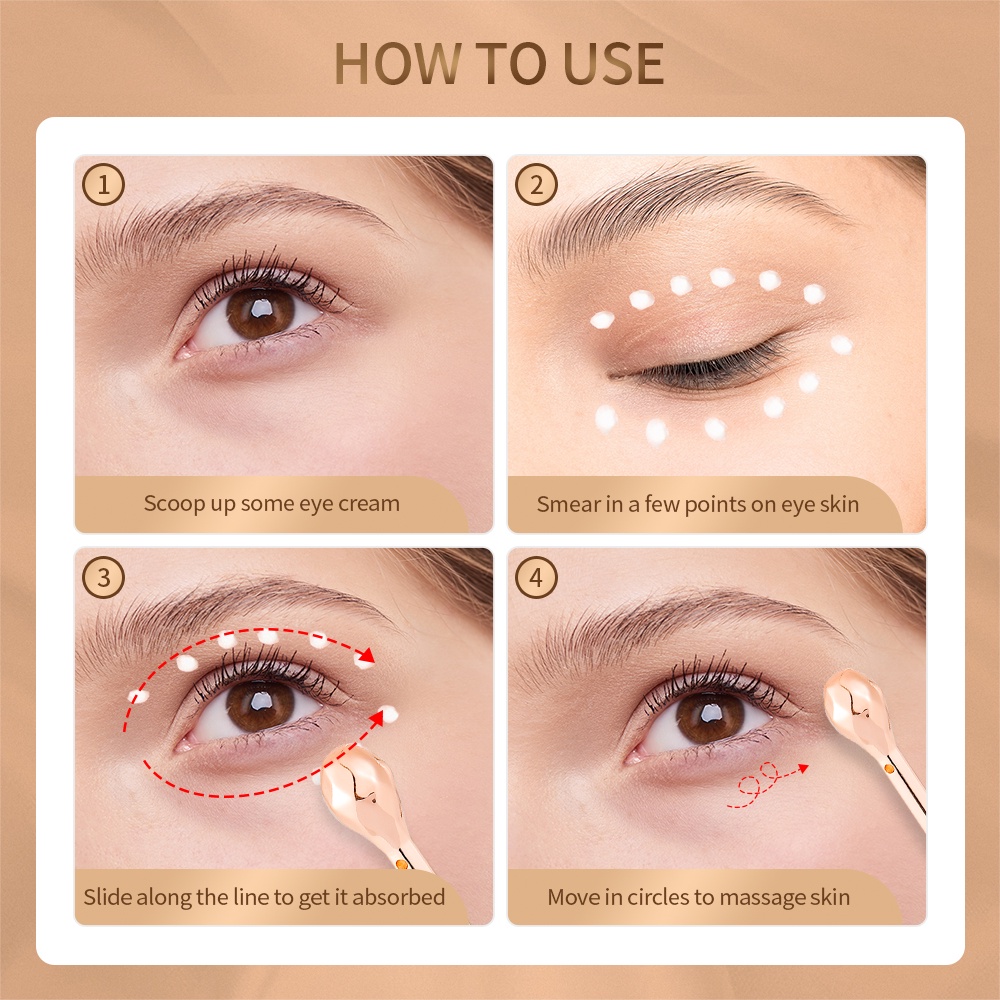 HOW TO USE

1
Scoop up some eye cream

2
Smear in a few points on eye skin

3
Slide along the line to get it absorbed

4
Move in circles to massage skin