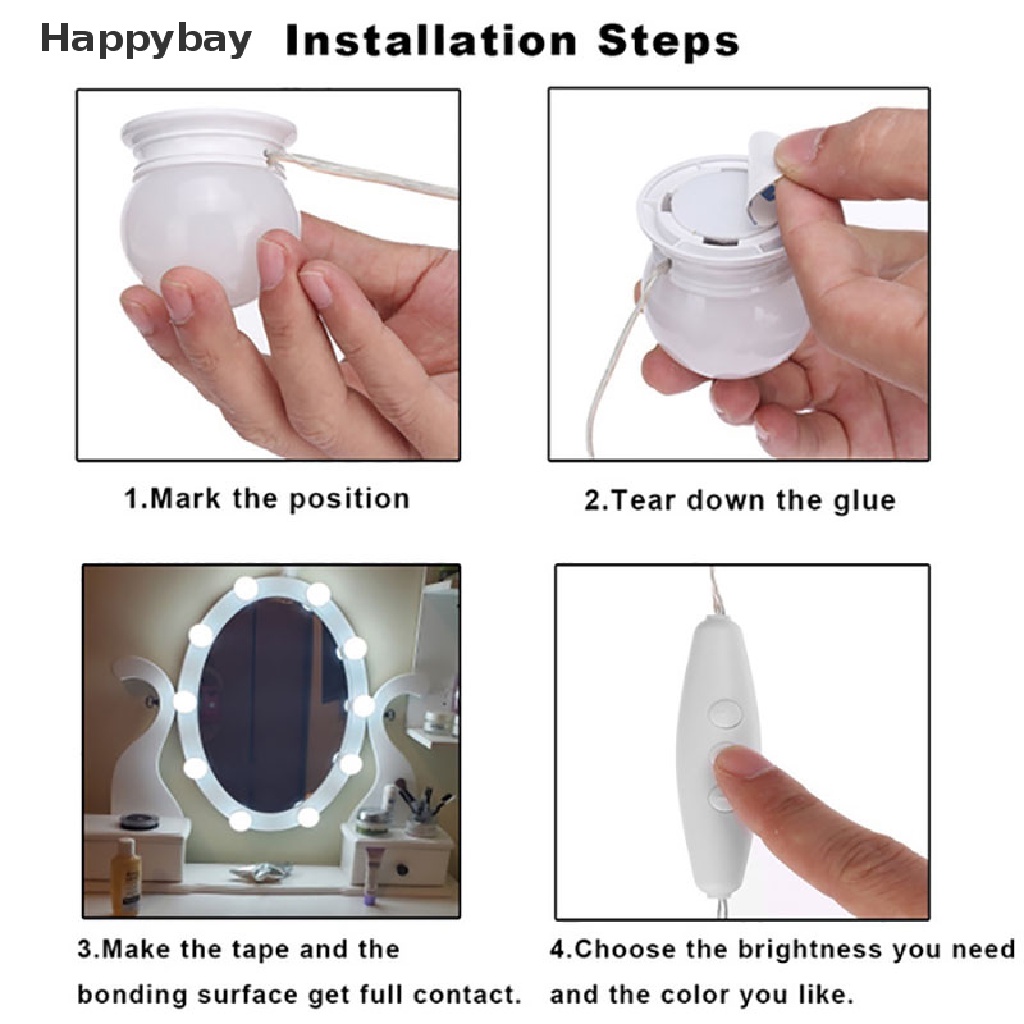 Happybay Installation Steps

1.Mark the position

2.Tear down the glue

3.Make the tape and the bonding surface get full contact.

4.Choose the brightness you need and the color you like.