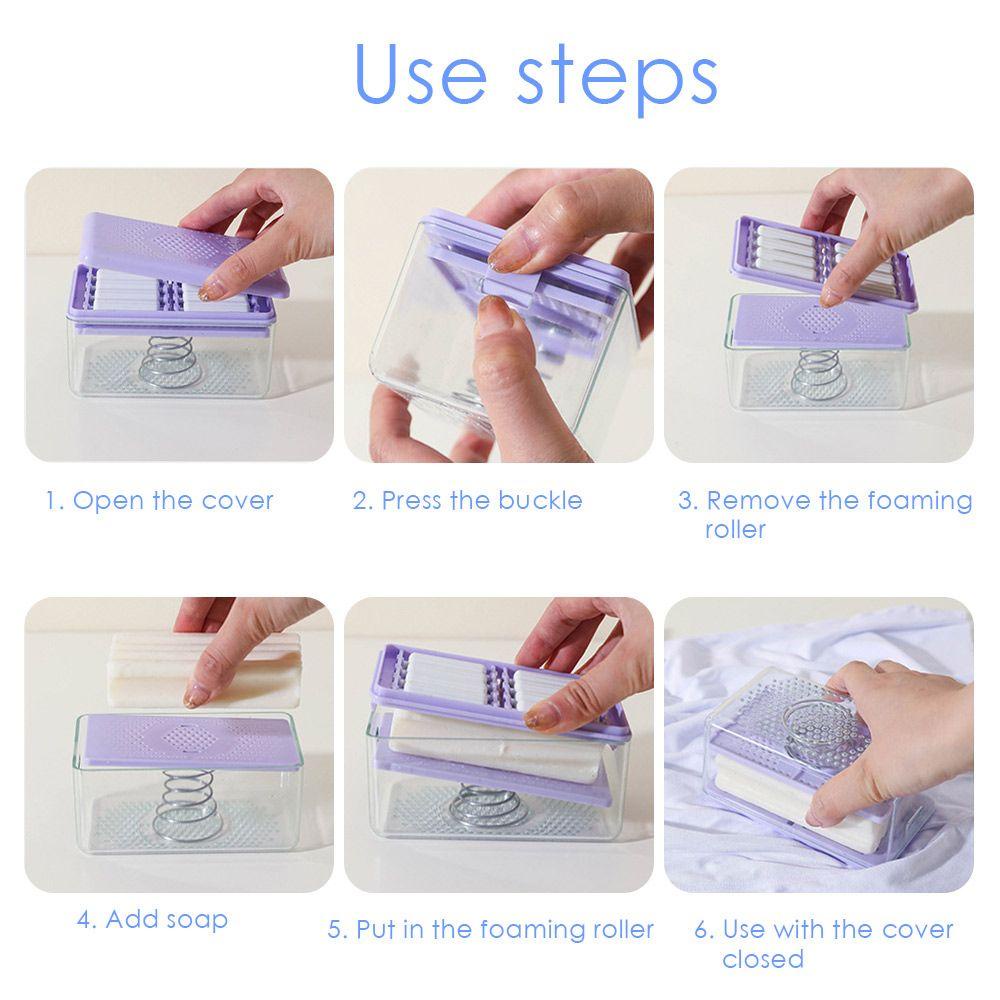 Use steps

1. Open the cover

2. Press the buckle

3. Remove the foaming roller

4. Add soap

5. Put in the foaming roller

6. Use with the cover closed