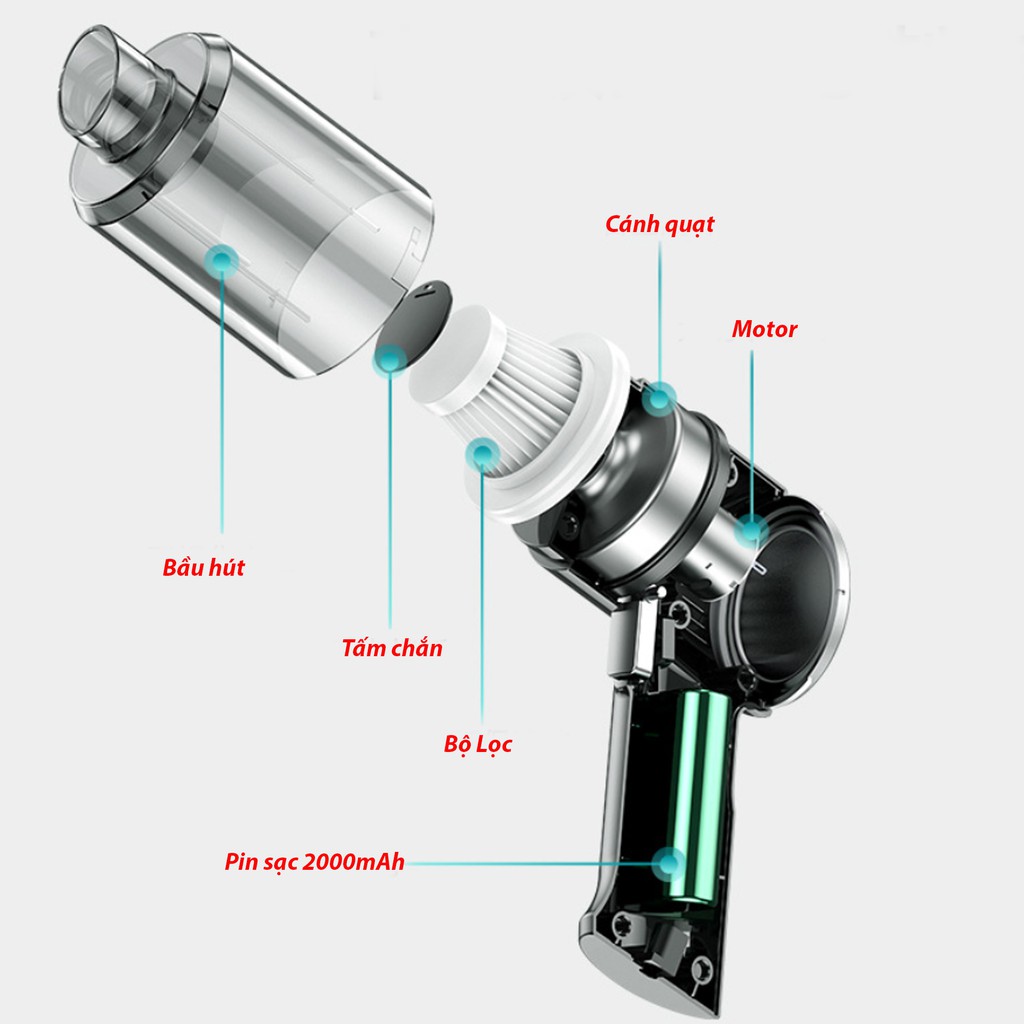 Cánh quạt

Motor

Bầu hút

Tấm chắn

Bộ Lọc

Pin sạc 2000mAh