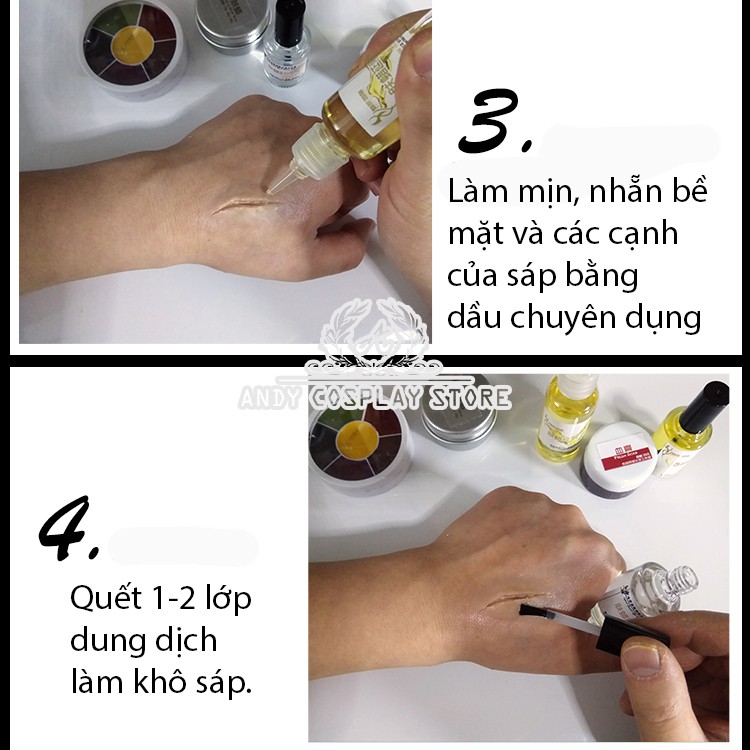 3.

Làm mịn, nhẵn bề mặt và các cạnh của sáp bằng dầu chuyên dụng

ANDY COSPLAY STORE

4.

Quết 1-2 lớp dung dịch làm khô sáp.