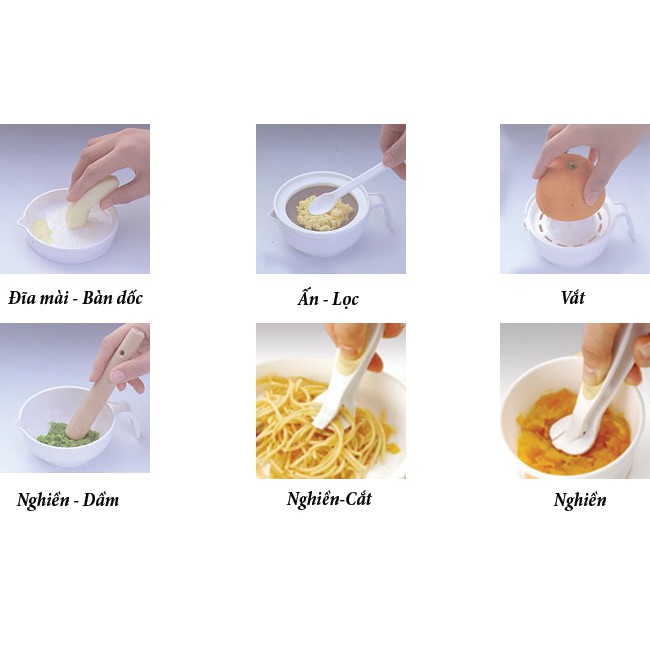 Đĩa mài - Bàn dốc

Ấn - Lọc

Vắt

Nghiền - Dầm

Nghiền-Cắt

Nghiền