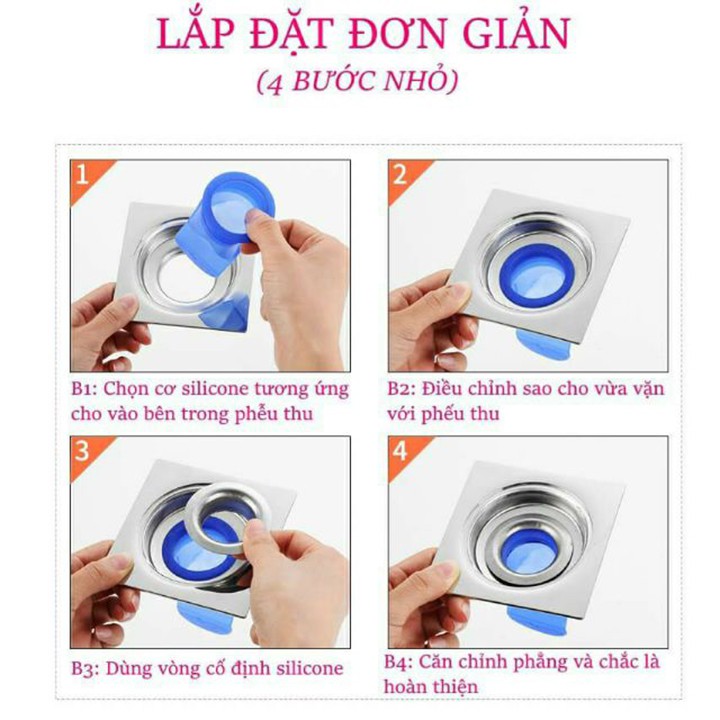 LẮP ĐẶT ĐƠN GIẢN
(4 BƯỚC NHỎ)

1

B1: Chọn cơ silicone tương ứng cho vào bên trong phễu thu

2

B2: Điều chỉnh sao cho vừa vặn với phễu thu

3

B3: Dùng vòng cố định silicone

4

B4: Căn chỉnh phẳng và chắc là hoàn thiện