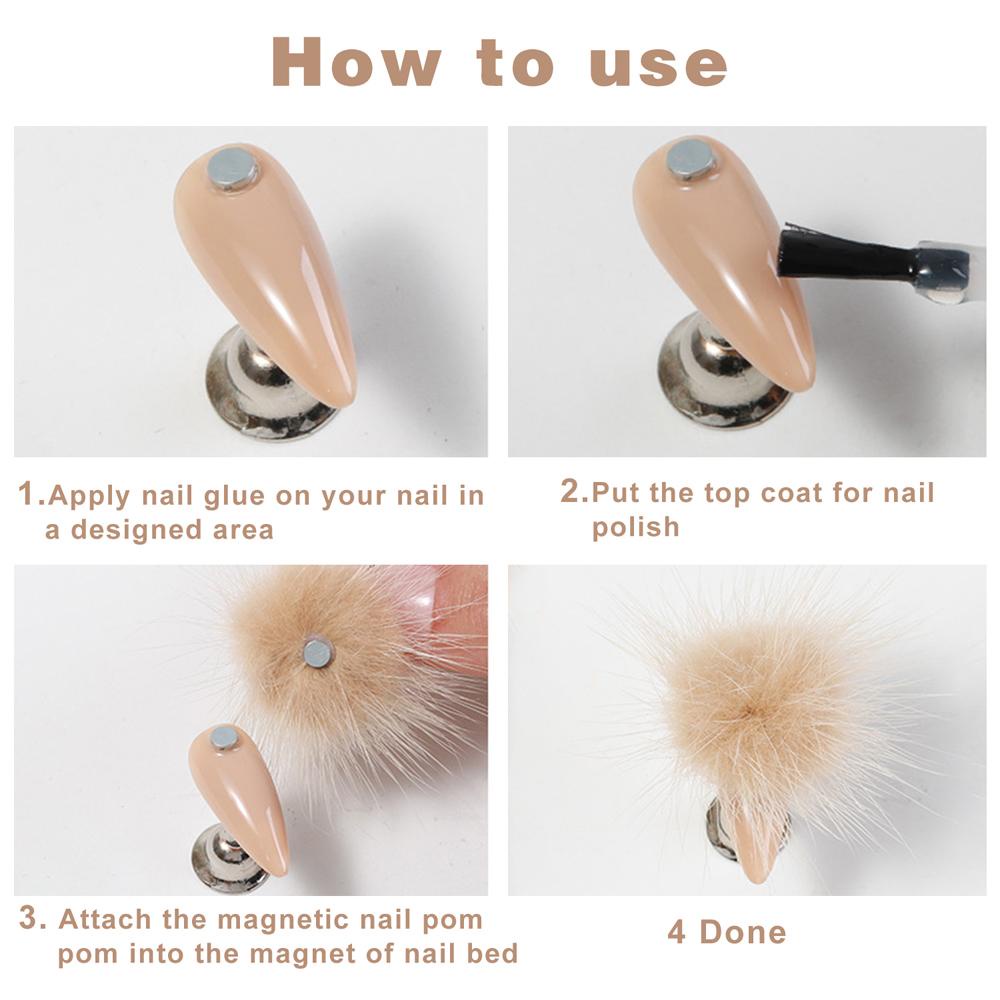 How to use

1.Apply nail glue on your nail in a designed area

2.Put the top coat for nail polish

3. Attach the magnetic nail pom pom into the magnet of nail bed

4 Done