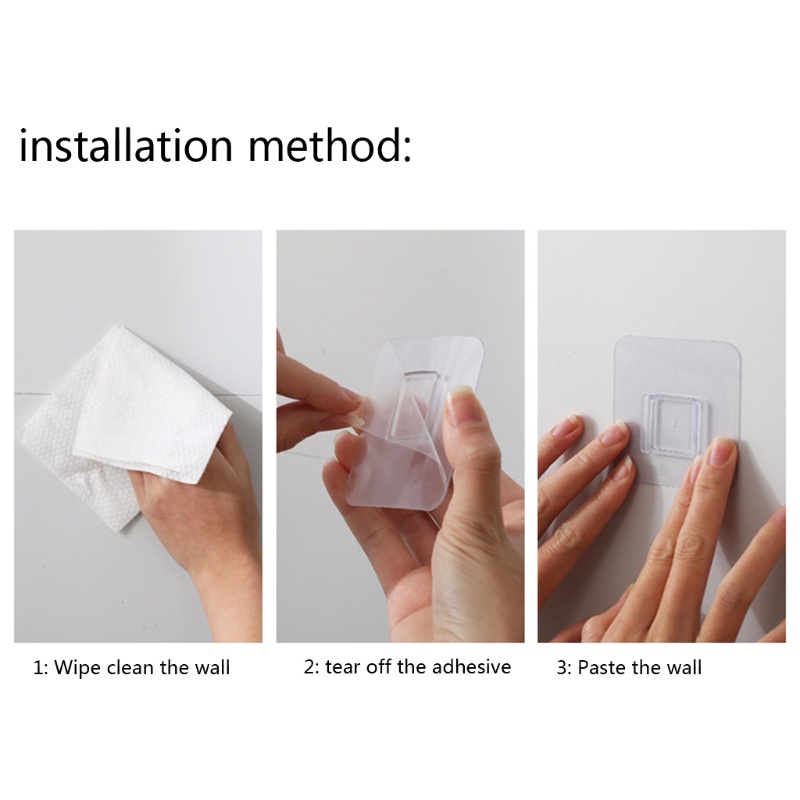 installation method:

1: Wipe clean the wall

2: tear off the adhesive

3: Paste the wall