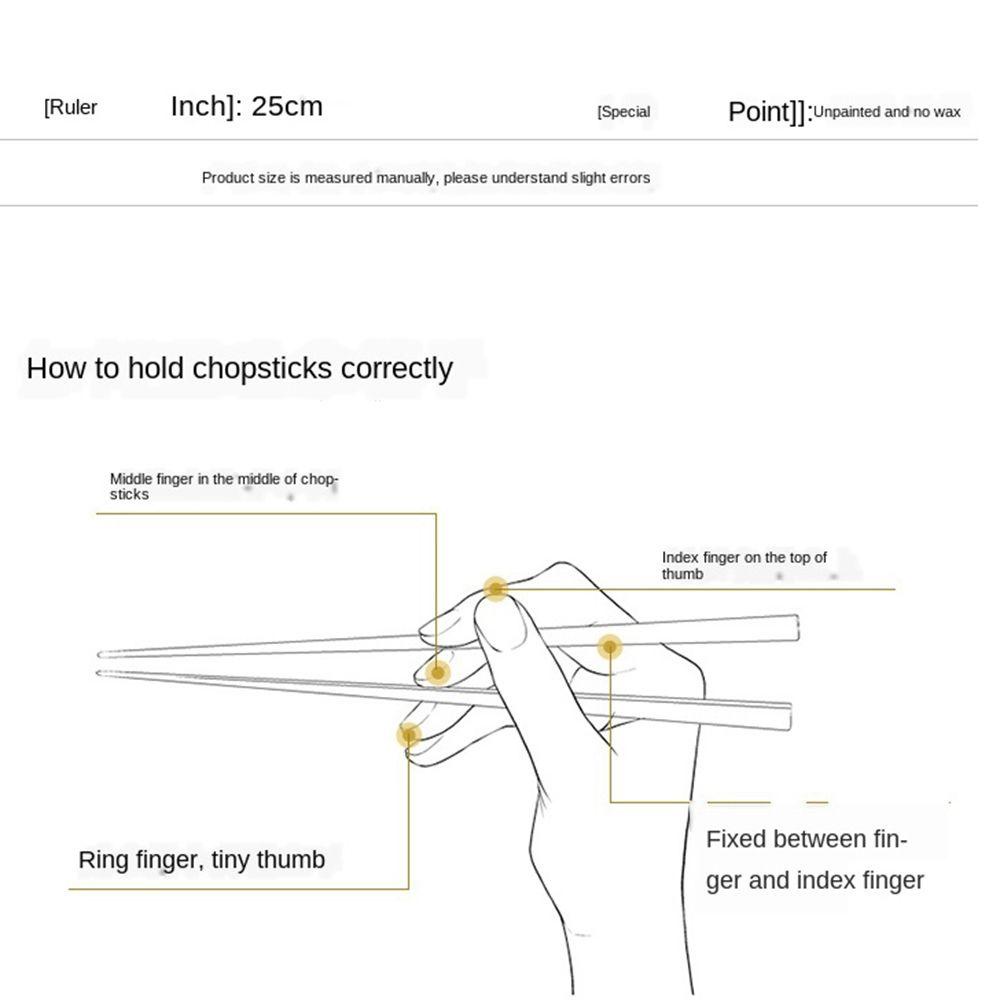 [Ruler Inch]: 25cm [Special Point]]:Unpainted and no wax

Product size is measured manually, please understand slight errors

How to hold chopsticks correctly

Middle finger in the middle of chopsticks

Index finger on the top of thumb

Ring finger, tiny thumb

Fixed between finger and index finger