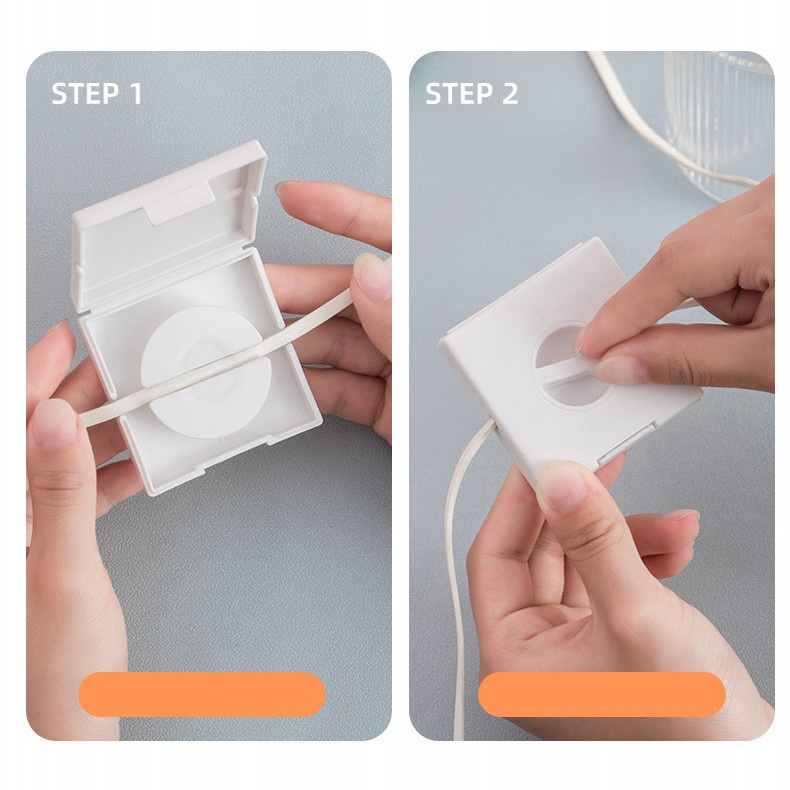 STEP 1

STEP 2