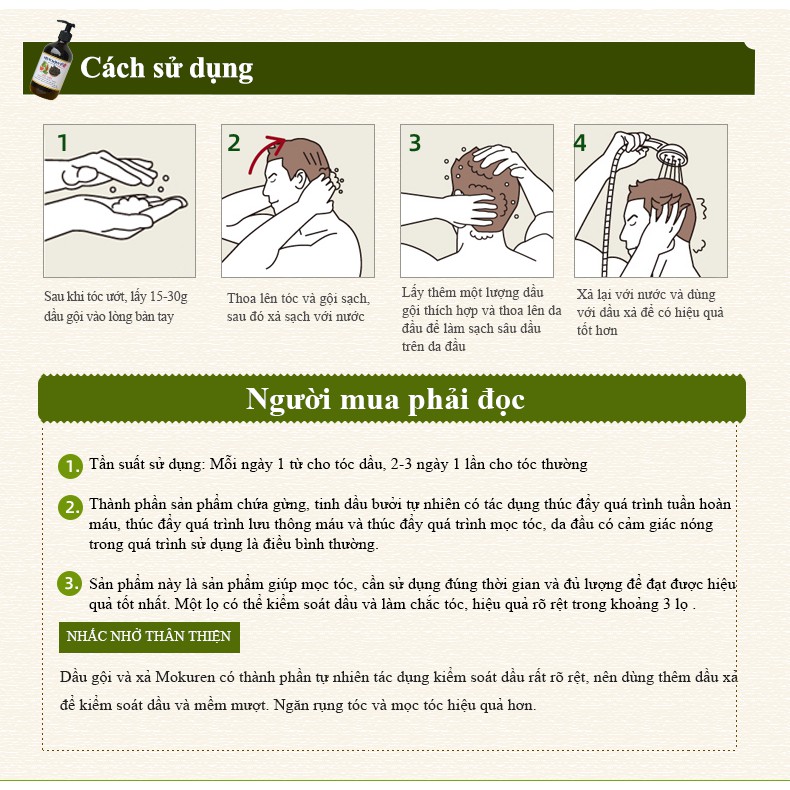 Cách sử dụng

1

Sau khi tóc ướt, lấy 15-30g dầu gội vào lòng bàn tay

2

Thoa lên tóc và gội sạch, sau đó xả sạch với nước

3

Lấy thêm một lượng dầu gội thích hợp và thoa lên da đầu để làm sạch sâu dầu trên da đầu

4

Xả lại với nước và dùng với dầu xả để có hiệu quả tốt hơn

Người mua phải đọc

1. Tần suất sử dụng: Mỗi ngày 1 từ cho tóc dầu, 2-3 ngày 1 lần cho tóc thường

2. Thành phần sản phẩm chứa gừng, tinh dầu bưởi tự nhiên có tác dụng thúc đẩy quá trình tuần hoàn máu, thúc đẩy quá trình lưu thông máu và thúc đẩy quá trình mọc tóc, da đầu có cảm giác nóng trong quá trình sử dụng là điều bình thường.

3. Sản phẩm này là sản phẩm giúp mọc tóc, cần sử dụng đúng thời gian và đủ lượng để đạt được hiệu quả tốt nhất. Một lọ có thể kiểm soát dầu và làm chắc tóc, hiệu quả rõ rệt trong khoảng 3 lọ .

NHẮC NHỞ THÂN THIỆN

Dầu gội và xả Mokuren có thành phần tự nhiên tác dụng kiểm soát dầu rất rõ rệt, nên dùng thêm dầu xả để kiểm soát dầu và mềm mượt. Ngăn rụng tóc và mọc tóc hiệu quả hơn.