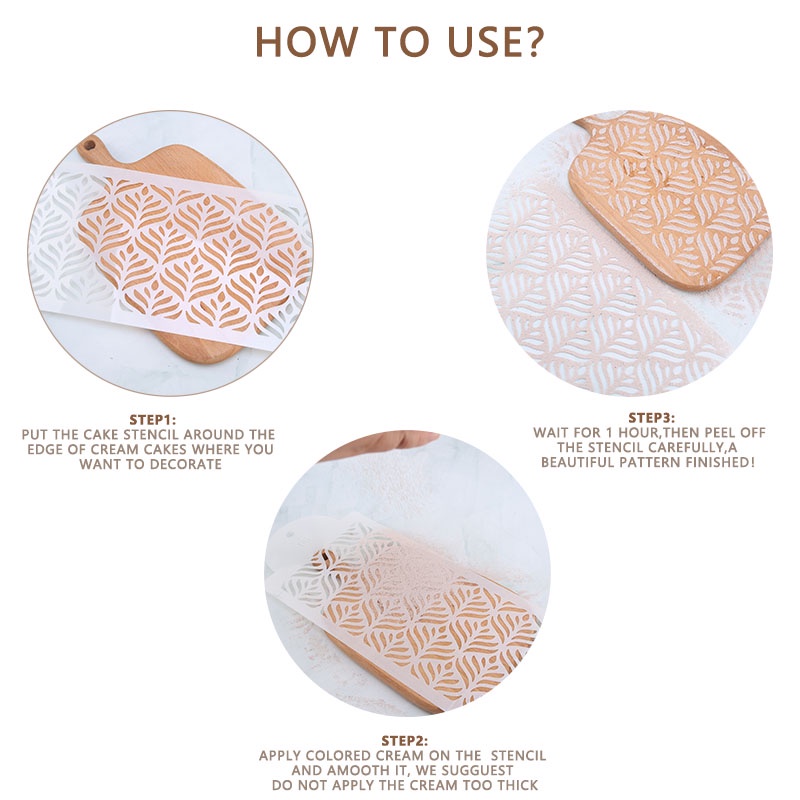 HOW TO USE?

STEP1:
PUT THE CAKE STENCIL AROUND THE EDGE OF CREAM CAKES WHERE YOU WANT TO DECORATE

STEP3:
WAIT FOR 1 HOUR,THEN PEEL OFF THE STENCIL CAREFULLY,A BEAUTIFUL PATTERN FINISHED!

STEP2:
APPLY COLORED CREAM ON THE STENCIL AND AMOOTH IT, WE SUGGUEST DO NOT APPLY THE CREAM TOO THICK