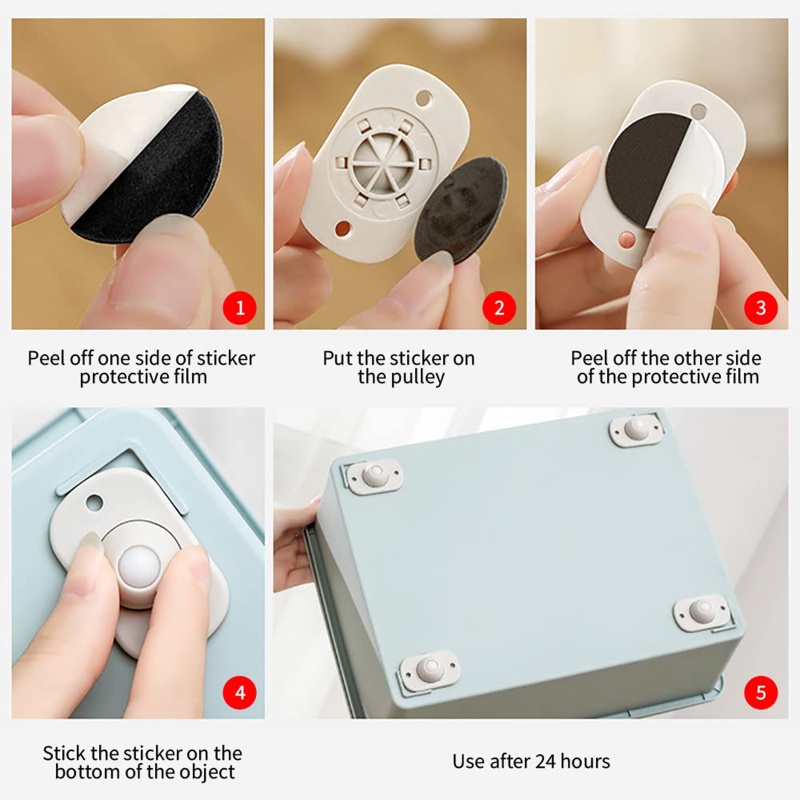 1
Peel off one side of sticker protective film

2
Put the sticker on the pulley

3
Peel off the other side of the protective film

4
Stick the sticker on the bottom of the object

5
Use after 24 hours