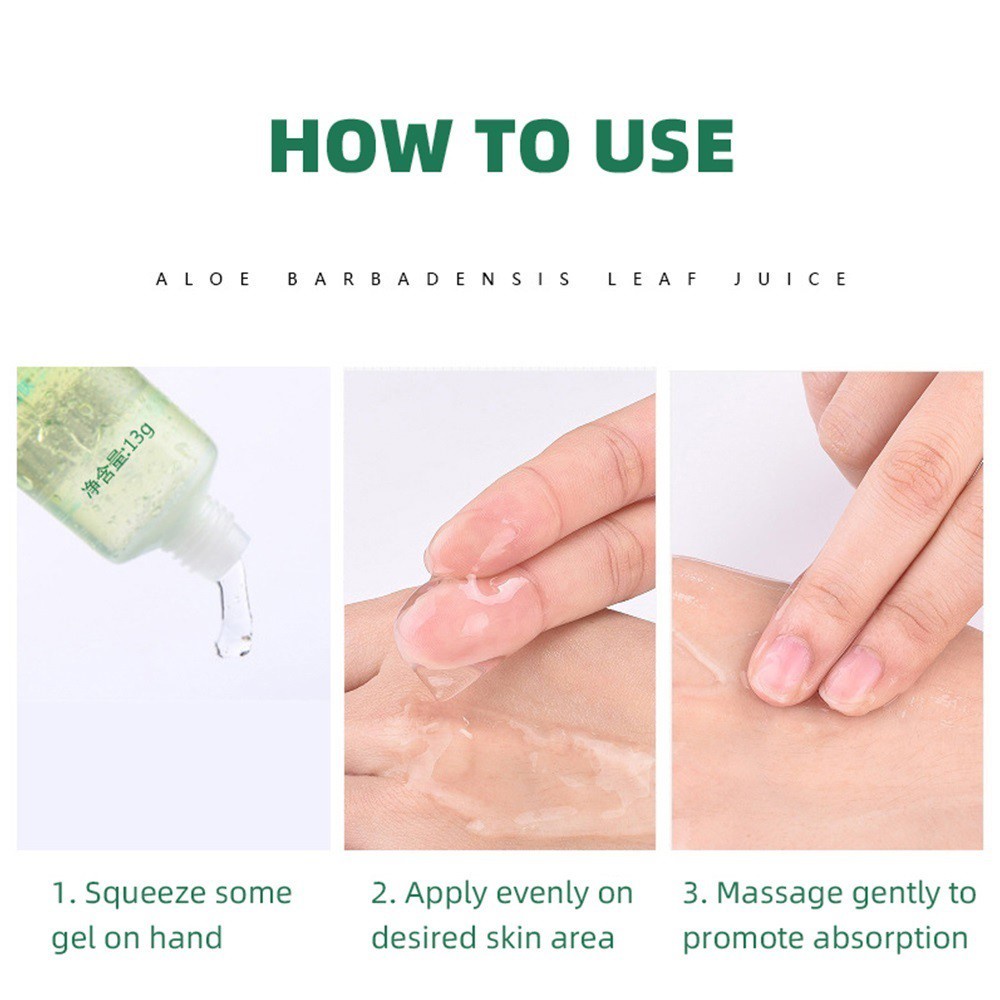 HOW TO USE

ALOE BARBADENSIS LEAF JUICE

净含量:13g

1. Squeeze some gel on hand

2. Apply evenly on desired skin area

3. Massage gently to promote absorption