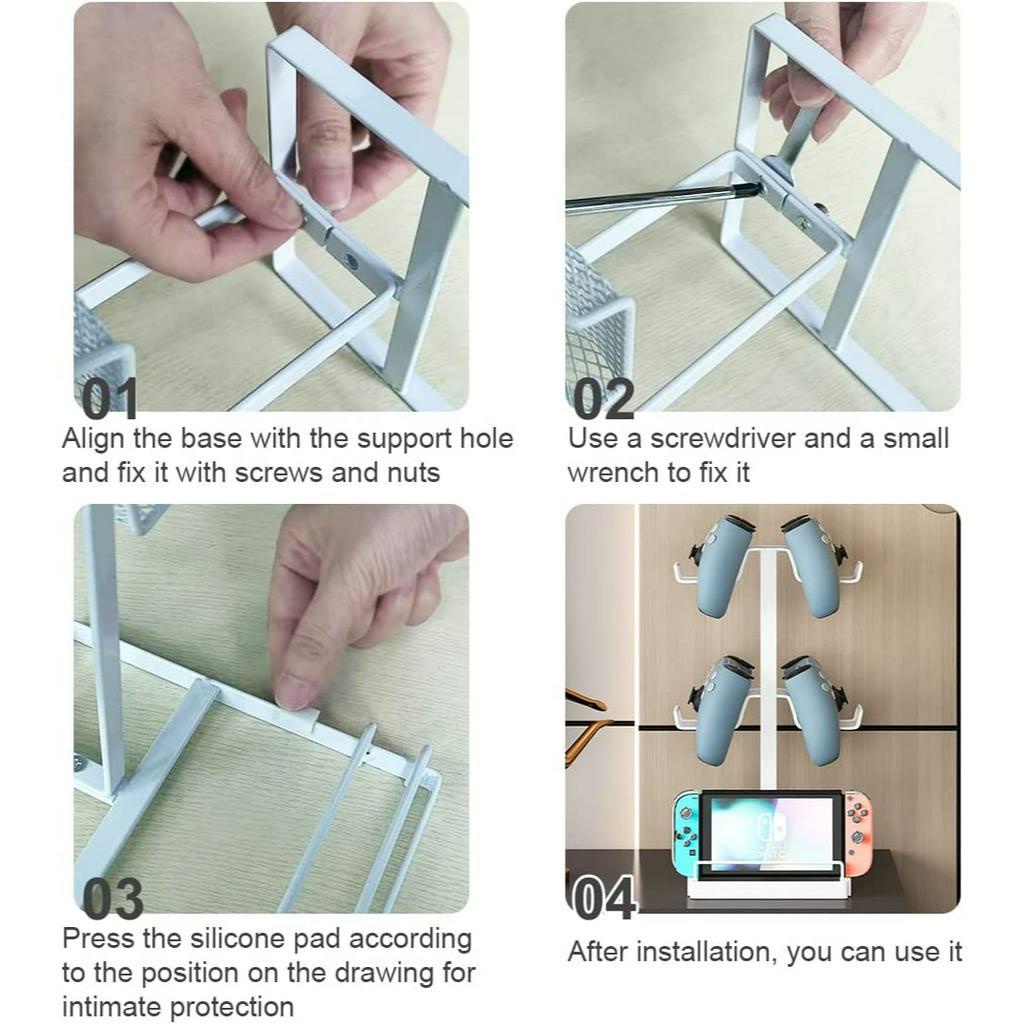 01
Align the base with the support hole and fix it with screws and nuts

02
Use a screwdriver and a small wrench to fix it

03
Press the silicone pad according to the position on the drawing for intimate protection

04
After installation, you can use it