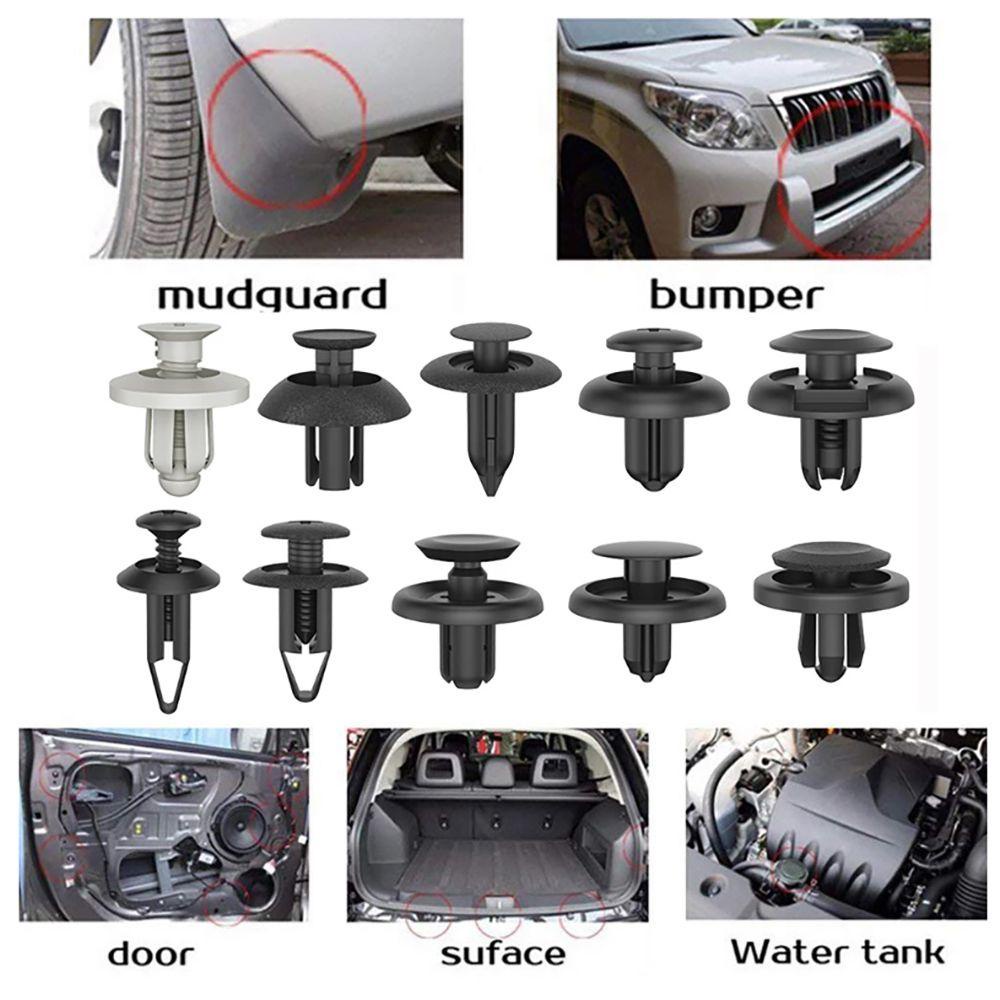 mudguard

bumper

door

suface

Water tank