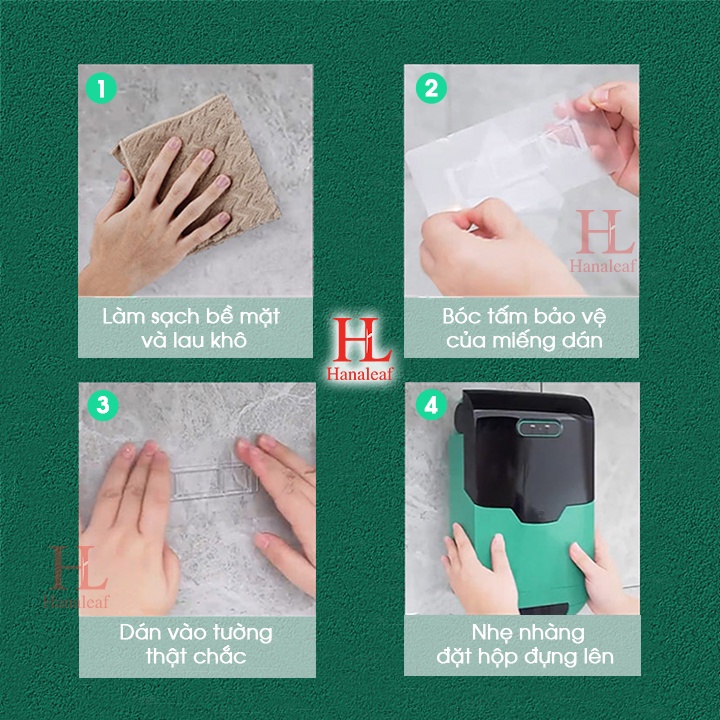 1

Làm sạch bề mặt và lau khô

2

HL
Hanaleaf

Bóc tấm bảo vệ của miếng dán

HL
Hanaleaf

3

HL
Hanaleaf

Dán vào tường thật chắc

4

Nhẹ nhàng đặt hộp đựng lên