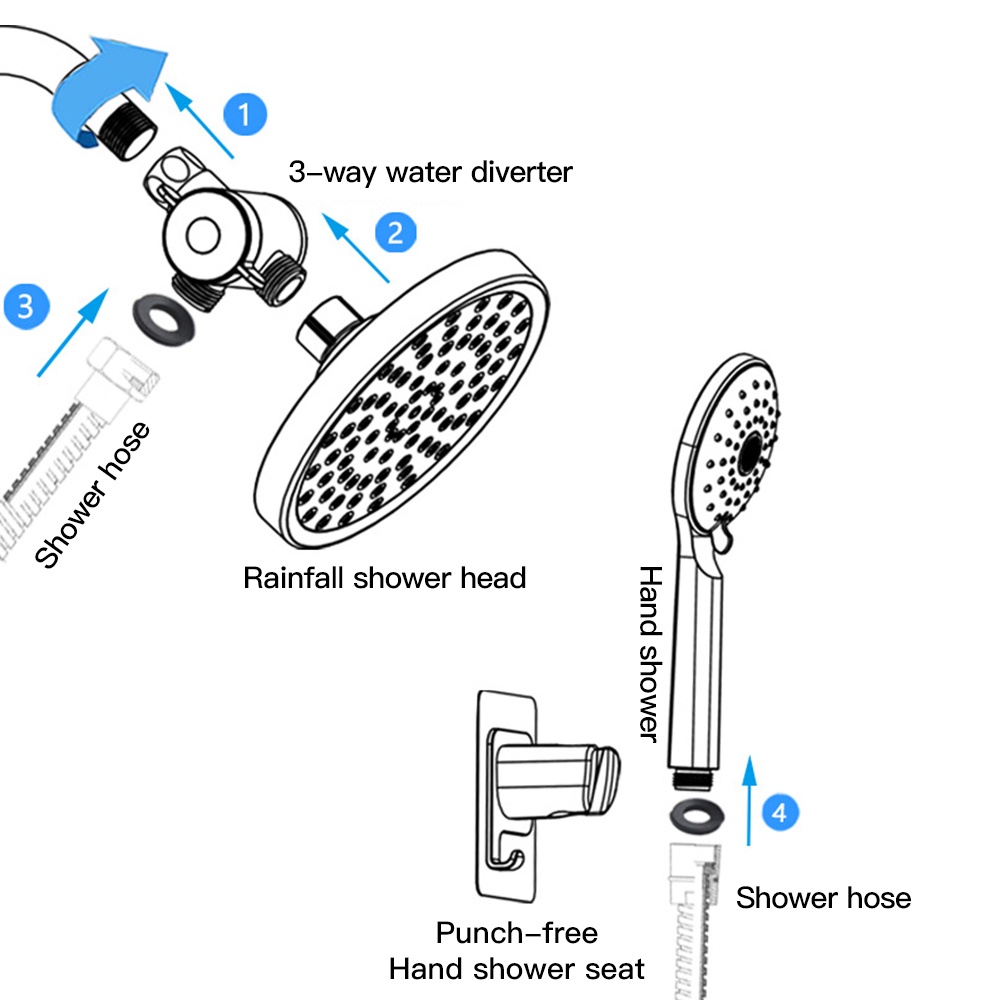 1

3-way water diverter

2

3

Shower hose

Rainfall shower head

Hand shower

4

Shower hose

Punch-free
Hand shower seat