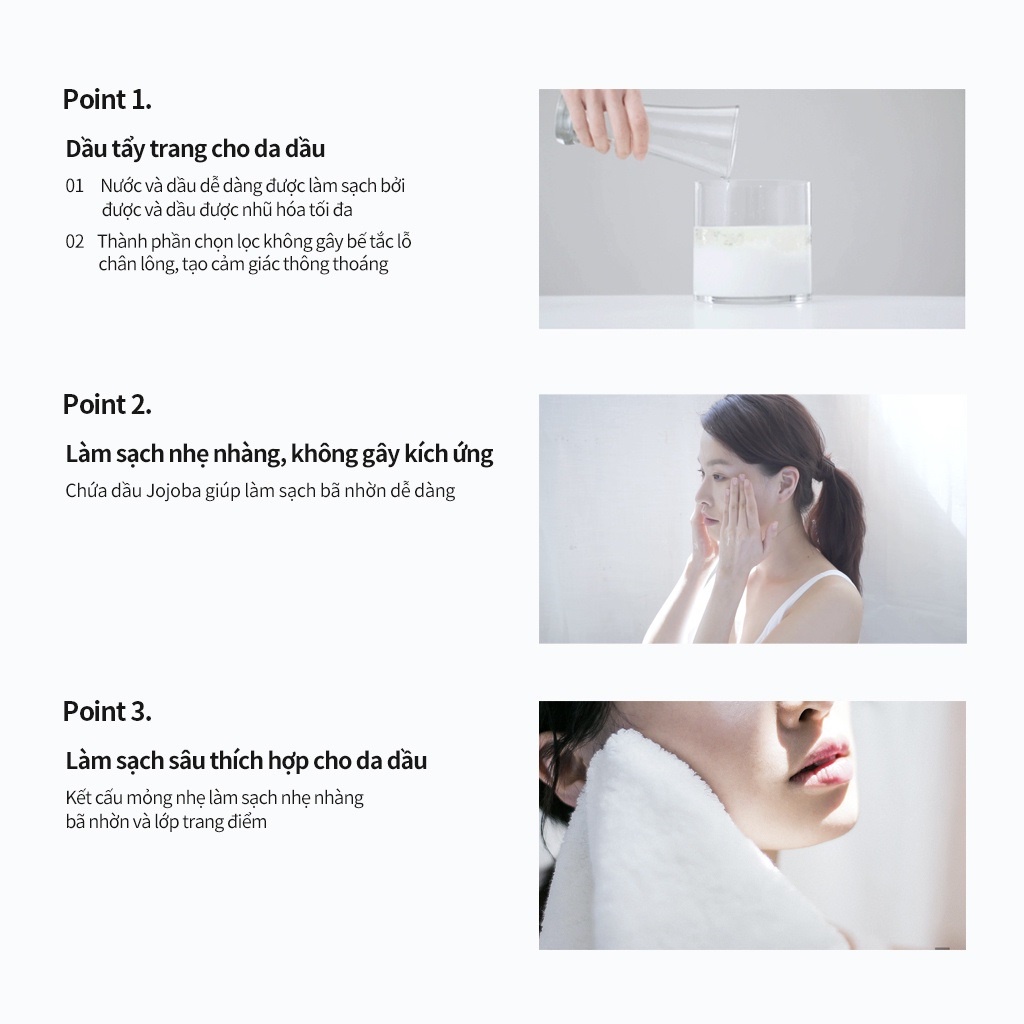 Point 1.

Dầu tẩy trang cho da dầu

01 Nước và dầu dễ dàng được làm sạch bởi được và dầu được nhũ hóa tối đa

02 Thành phần chọn lọc không gây bế tắc lỗ chân lông, tạo cảm giác thông thoáng

Point 2.

Làm sạch nhẹ nhàng, không gây kích ứng

Chứa dầu Jojoba giúp làm sạch bã nhờn dễ dàng

Point 3.

Làm sạch sâu thích hợp cho da dầu

Kết cấu mỏng nhẹ làm sạch nhẹ nhàng bã nhờn và lớp trang điểm