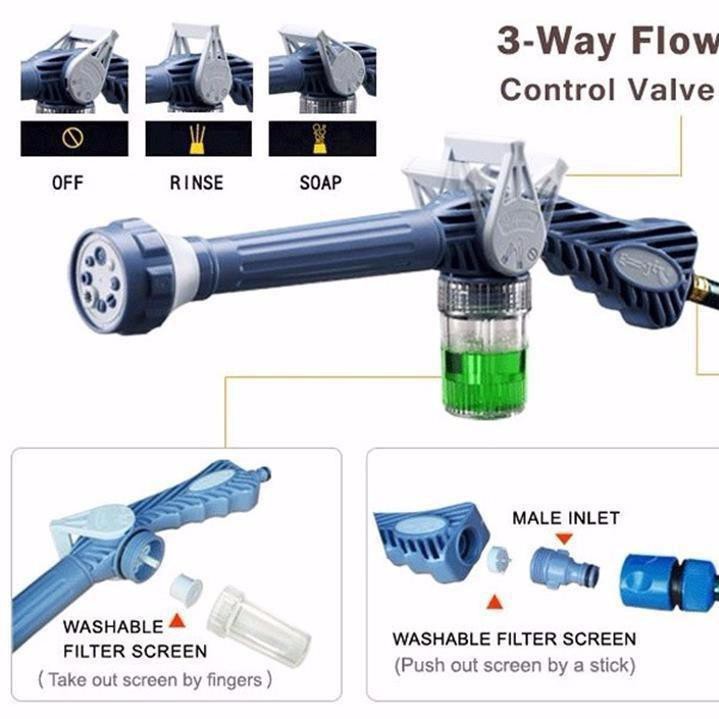 3-Way Flow
Control Valve

OFF

RINSE

SOAP

WASHABLE FILTER SCREEN
( Take out screen by fingers )

MALE INLET

WASHABLE FILTER SCREEN
(Push out screen by a stick)