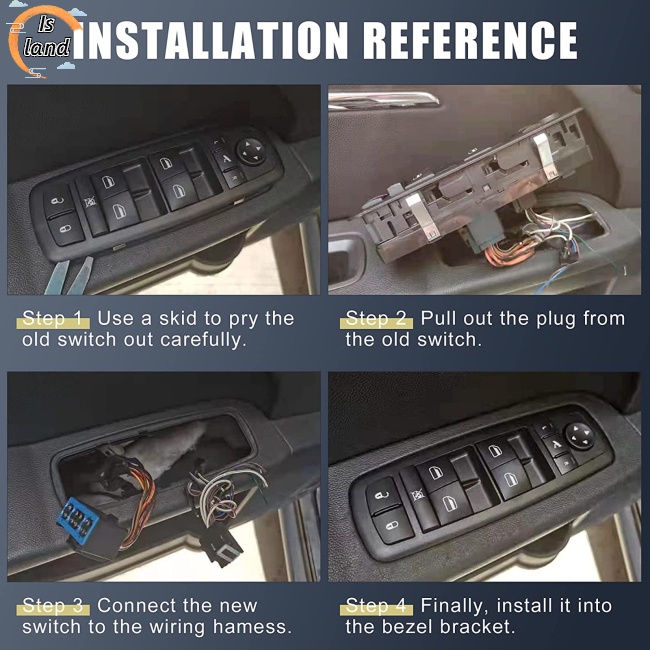 Is land

INSTALLATION REFERENCE

Step 1 Use a skid to pry the old switch out carefully.

Step 2 Pull out the plug from the old switch.

Step 3 Connect the new switch to the wiring hamess.

Step 4 Finally, install it into the bezel bracket.