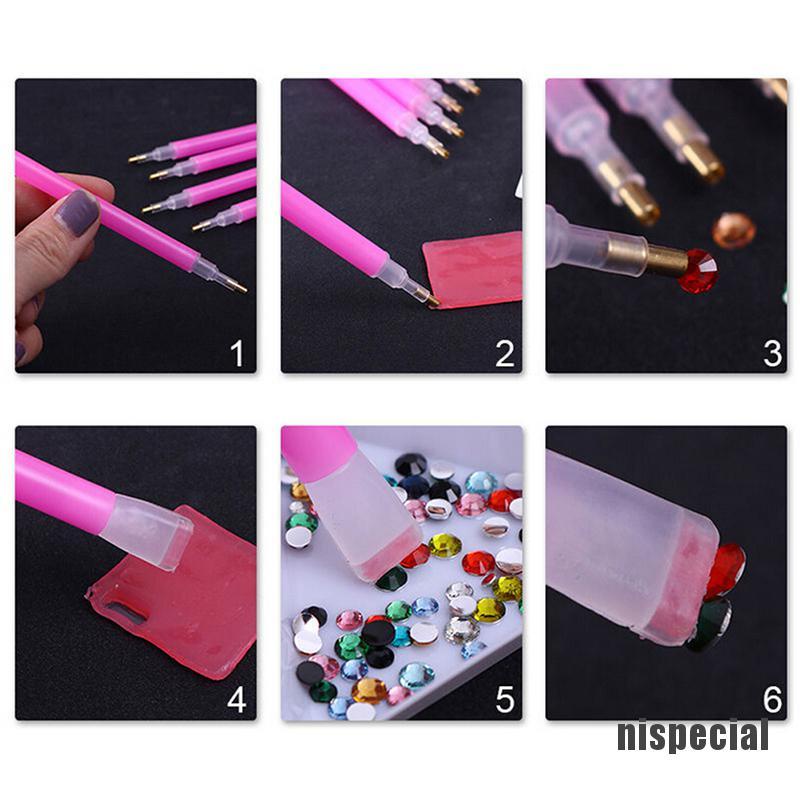 1

2

3

4

5

6

nispecial