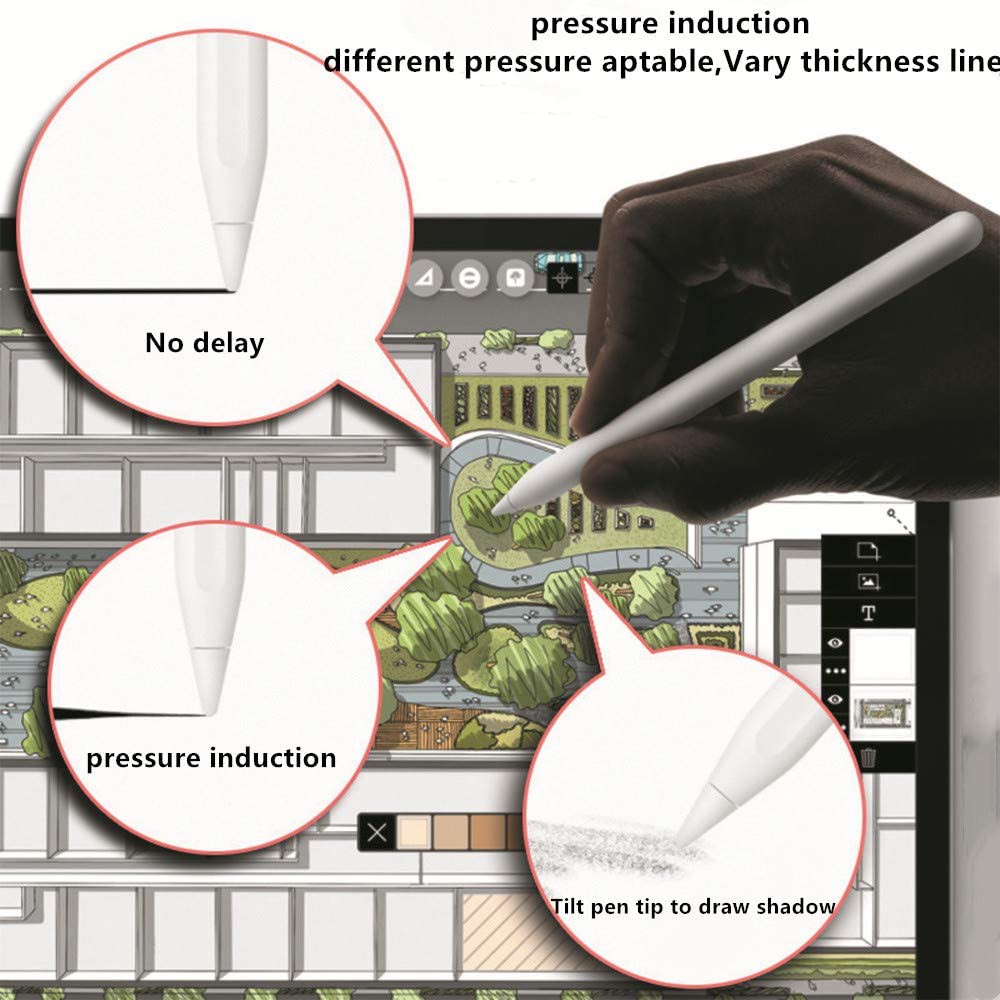 pressure induction
different pressure aptable,Vary thickness line

No delay

pressure induction

Tilt pen tip to draw shadow

T