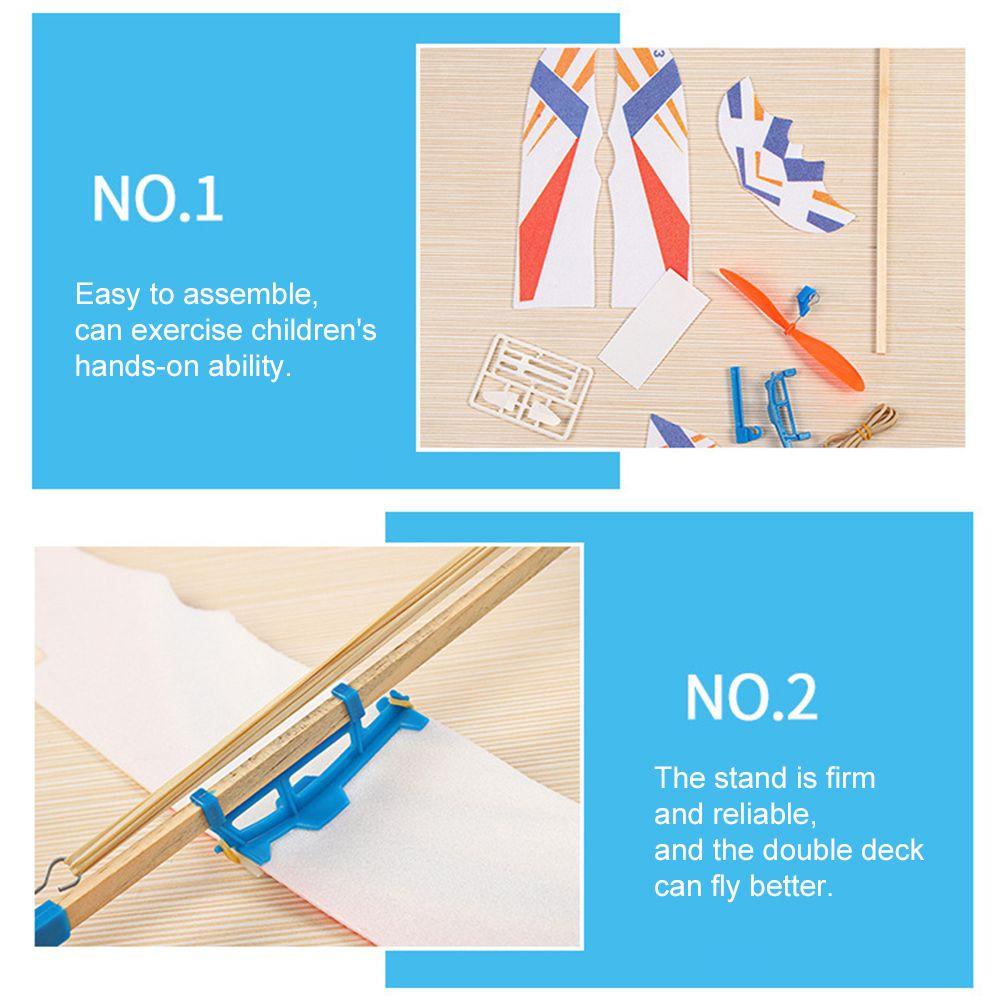 NO.1

Easy to assemble, can exercise children's hands-on ability.

NO.2

The stand is firm and reliable, and the double deck can fly better.