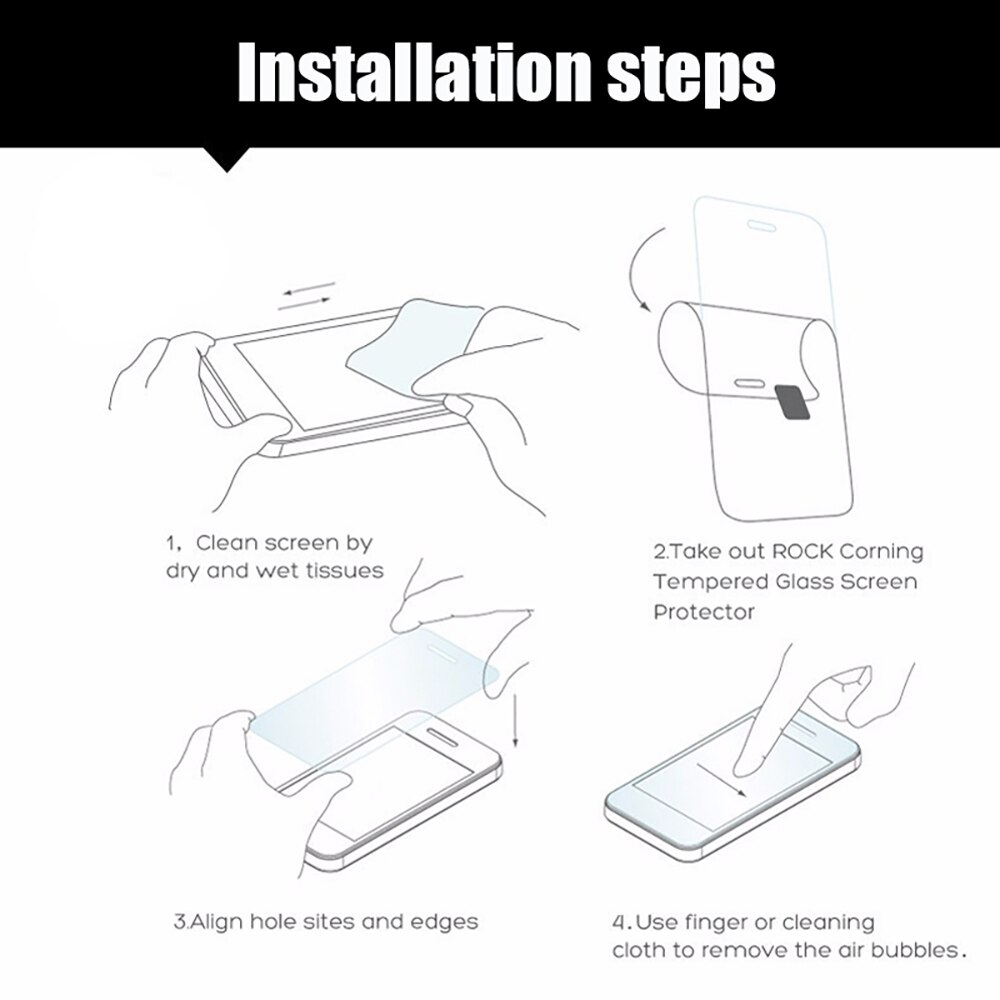 Installation steps

1, Clean screen by dry and wet tissues

2.Take out ROCK Corning Tempered Glass Screen Protector

3.Align hole sites and edges

4.Use finger or cleaning cloth to remove the air bubbles.