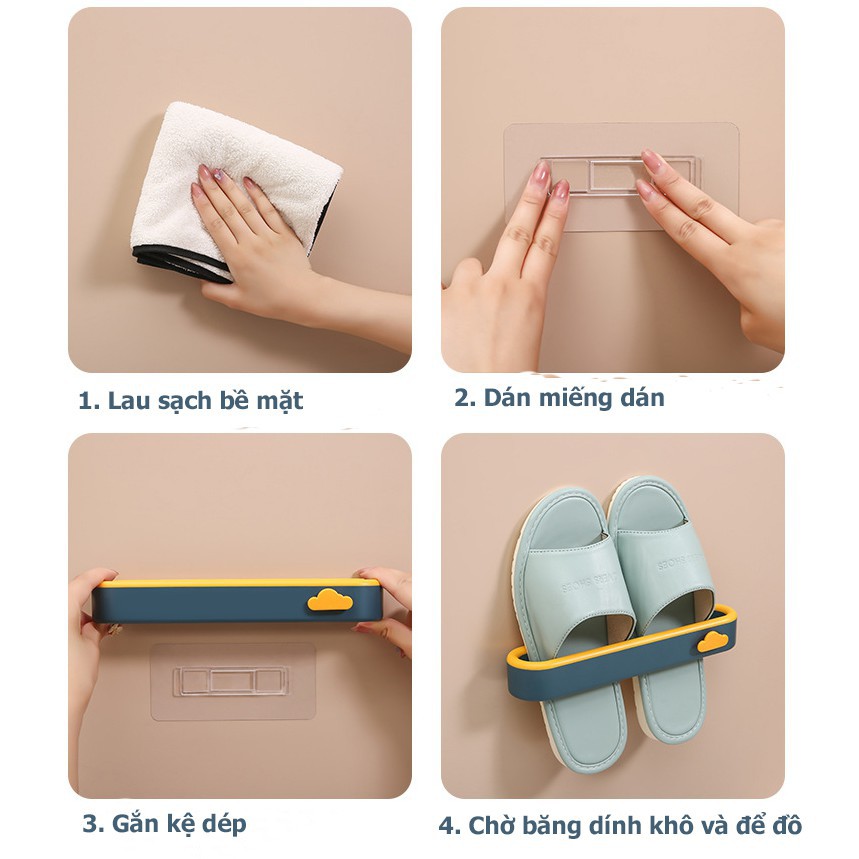 1. Lau sạch bề mặt

2. Dán miếng dán

3. Gắn kệ dép

4. Chờ băng dính khô và để đồ