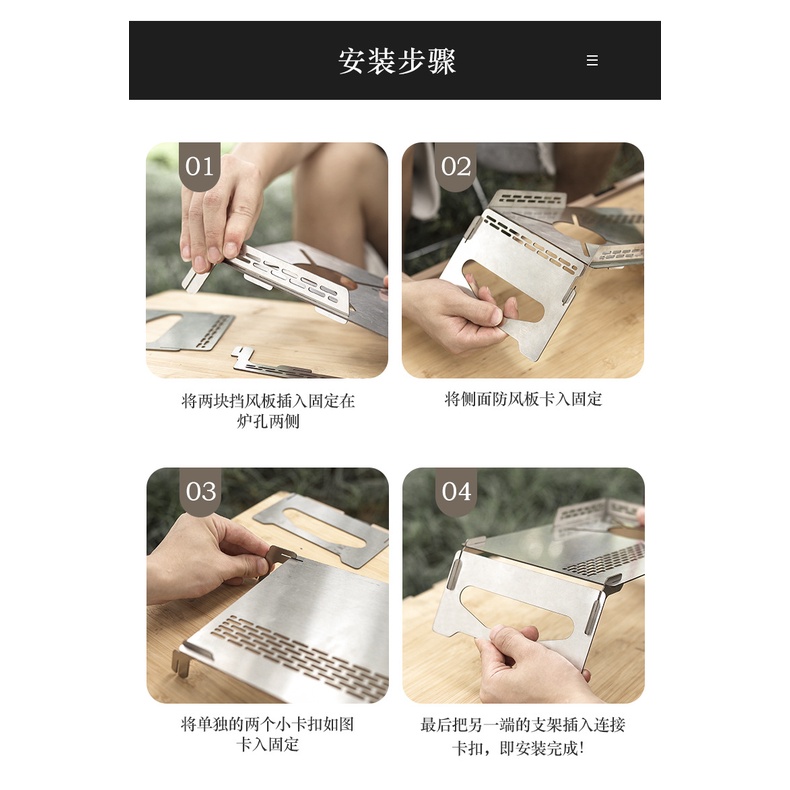 安装步骤 ≡

01

将两块挡风板插入固定在炉孔两侧

02

将侧面防风板卡入固定

03

将单独的两个小卡扣如图卡入固定

04

最后把另一端的支架插入连接卡扣，即安装完成！