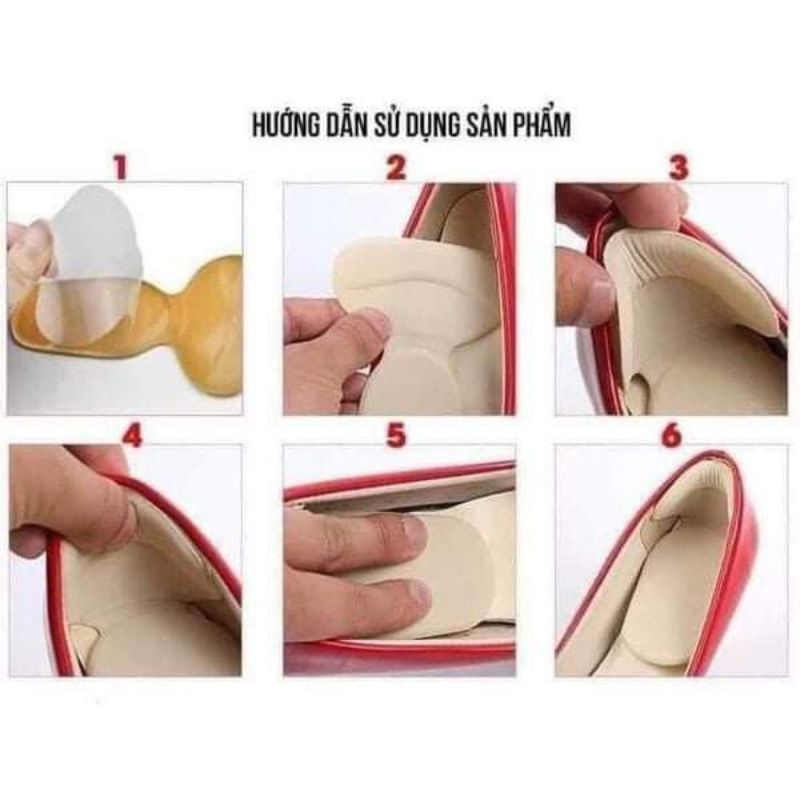 HƯỚNG DẪN SỬ DỤNG SẢN PHẨM

1

2

3

4

5

6