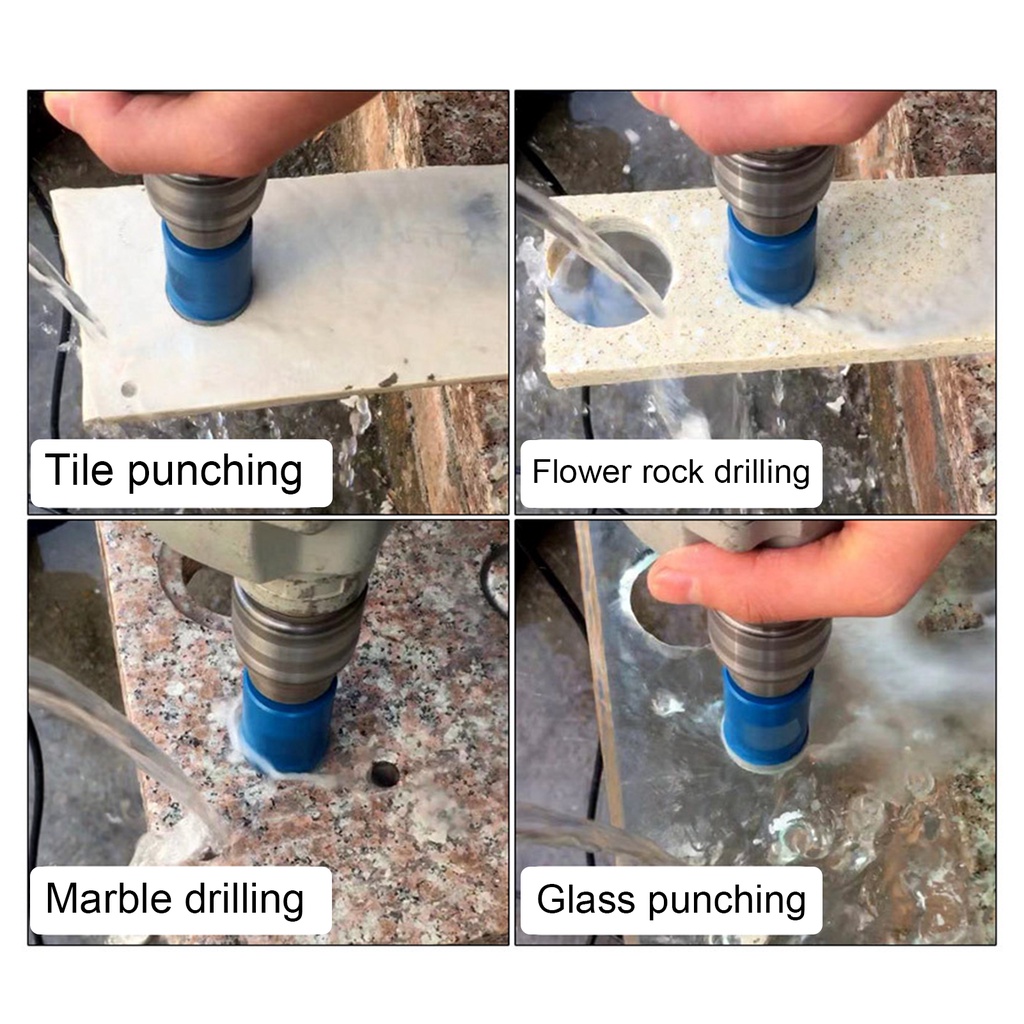 Tile punching

Flower rock drilling

Marble drilling

Glass punching