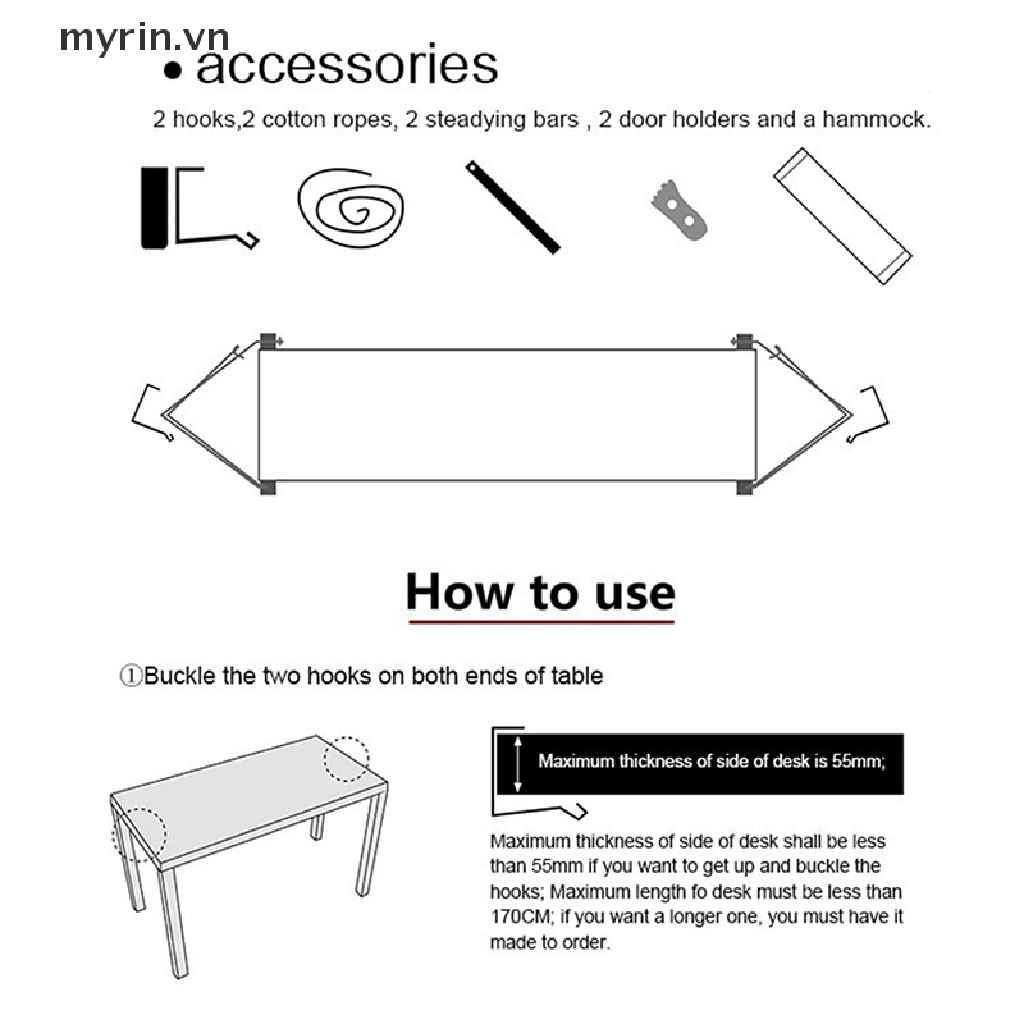 myrin.vn

• accessories

2 hooks,2 cotton ropes, 2 steadying bars , 2 door holders and a hammock.

How to use

①Buckle the two hooks on both ends of table

Maximum thickness of side of desk is 55mm;

Maximum thickness of side of desk shall be less than 55mm if you want to get up and buckle the hooks; Maximum length fo desk must be less than 170CM; if you want a longer one, you must have it made to order.