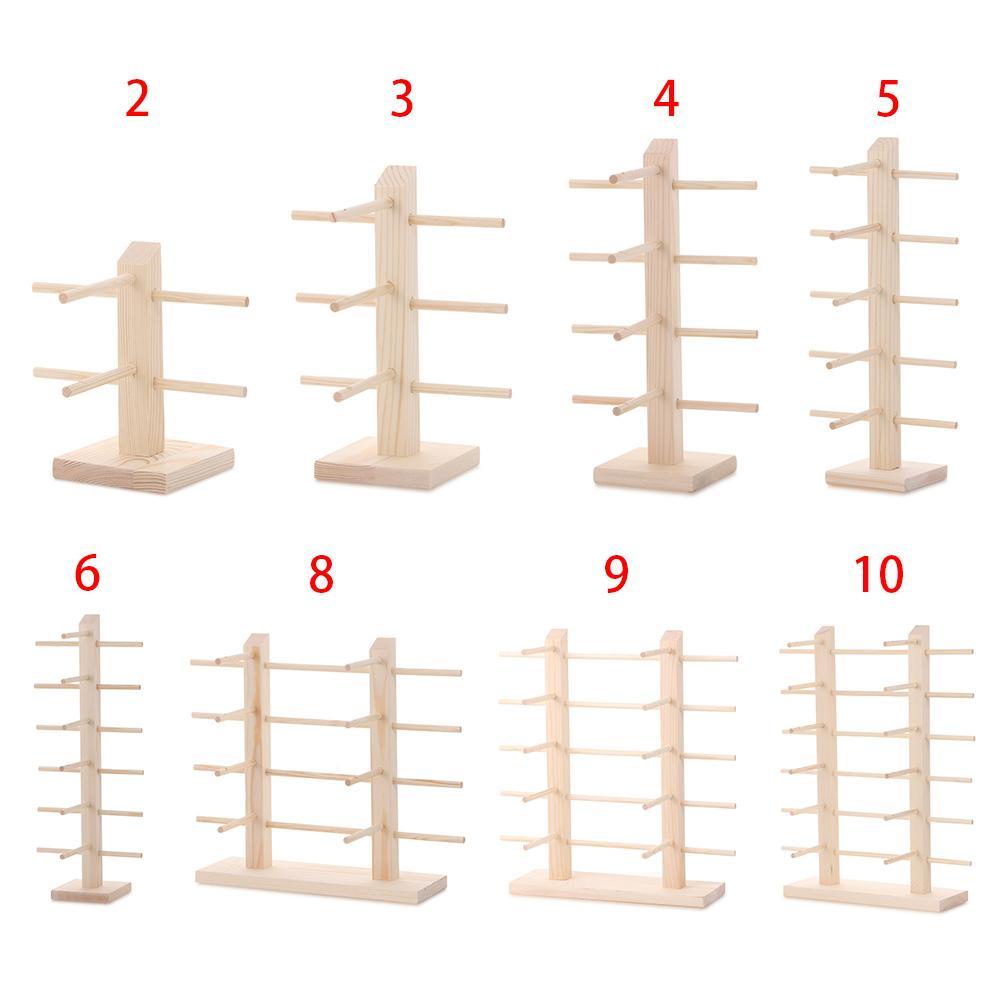 2
3
4
5
6
8
9
10