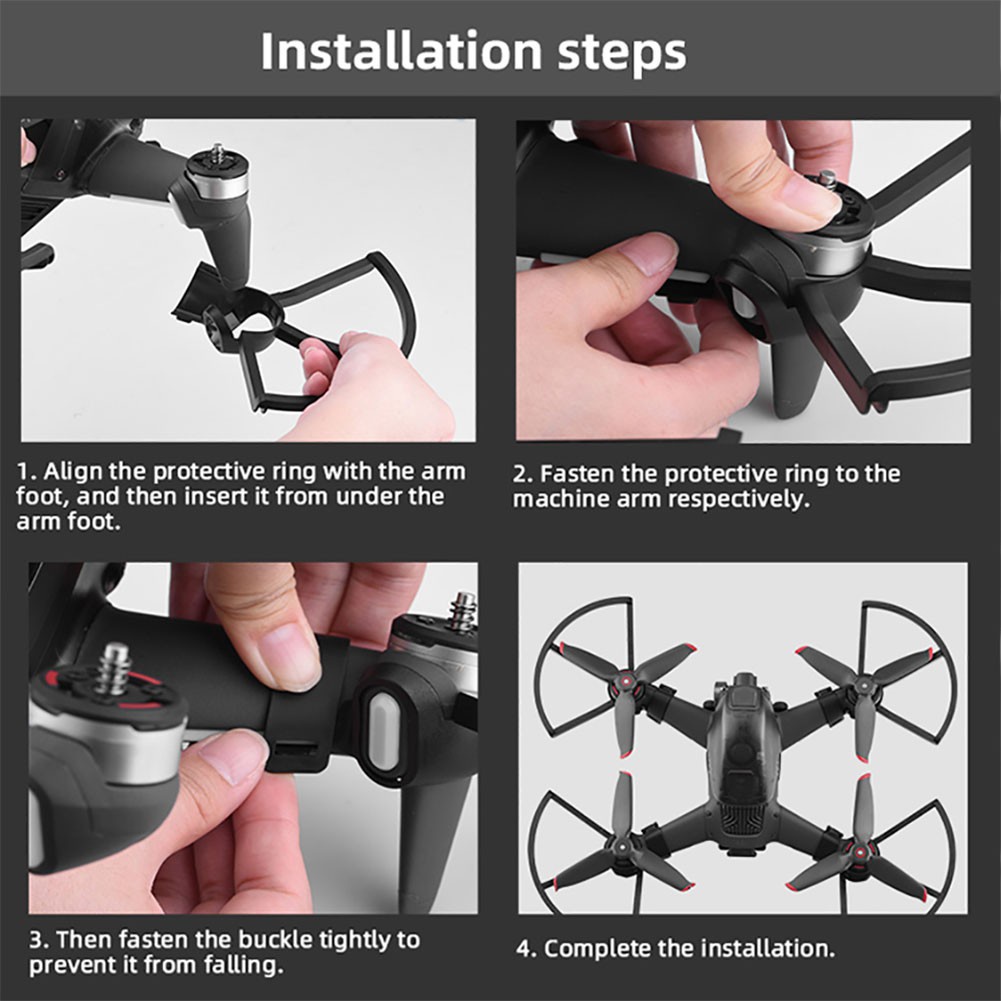 Installation steps

1. Align the protective ring with the arm foot, and then insert it from under the arm foot.

2. Fasten the protective ring to the machine arm respectively.

3. Then fasten the buckle tightly to prevent it from falling.

4. Complete the installation.