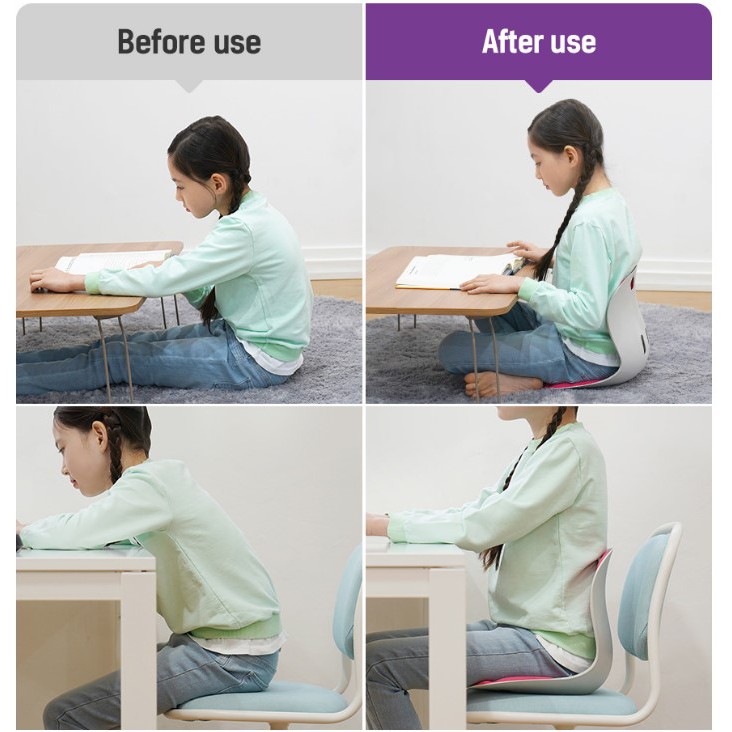 Before use

After use