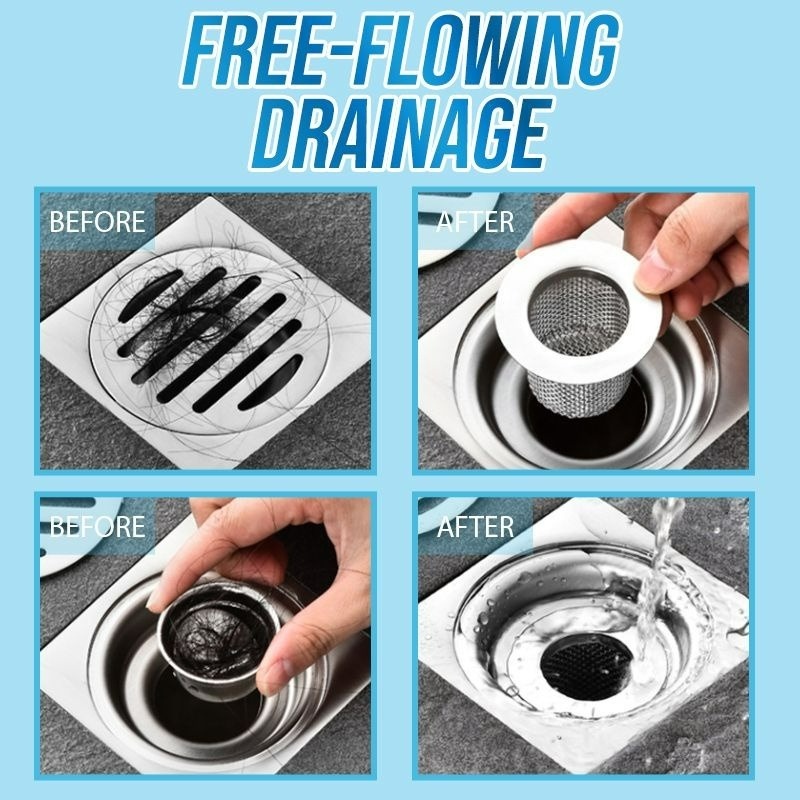 FREE-FLOWING DRAINAGE

BEFORE

AFTER

BEFORE

AFTER