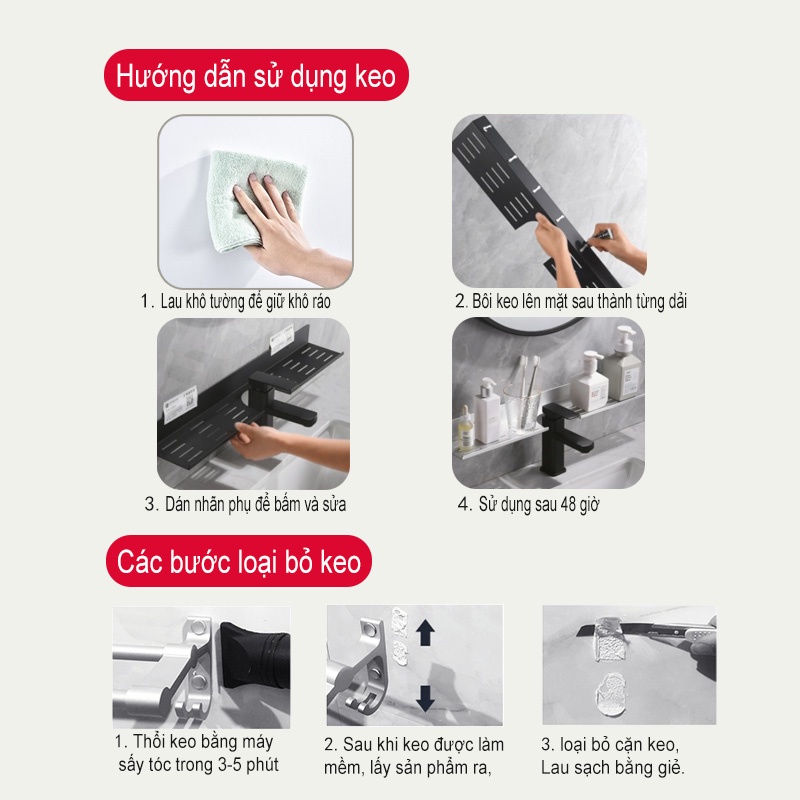 Hướng dẫn sử dụng keo

1. Lau khô tường để giữ khô ráo

2. Bôi keo lên mặt sau thành từng dải

3. Dán nhãn phụ để bấm và sửa

4. Sử dụng sau 48 giờ

Các bước loại bỏ keo

1. Thổi keo bằng máy sấy tóc trong 3-5 phút

2. Sau khi keo được làm mềm, lấy sản phẩm ra,

3. loại bỏ cặn keo, Lau sạch bằng giẻ.