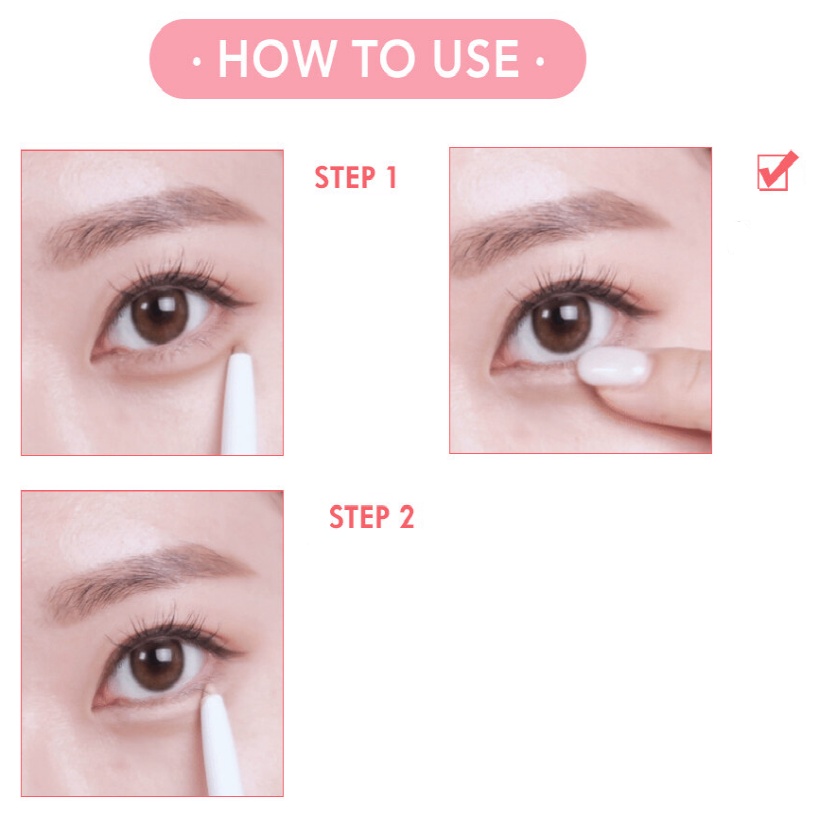 · HOW TO USE ·

STEP 1

STEP 2