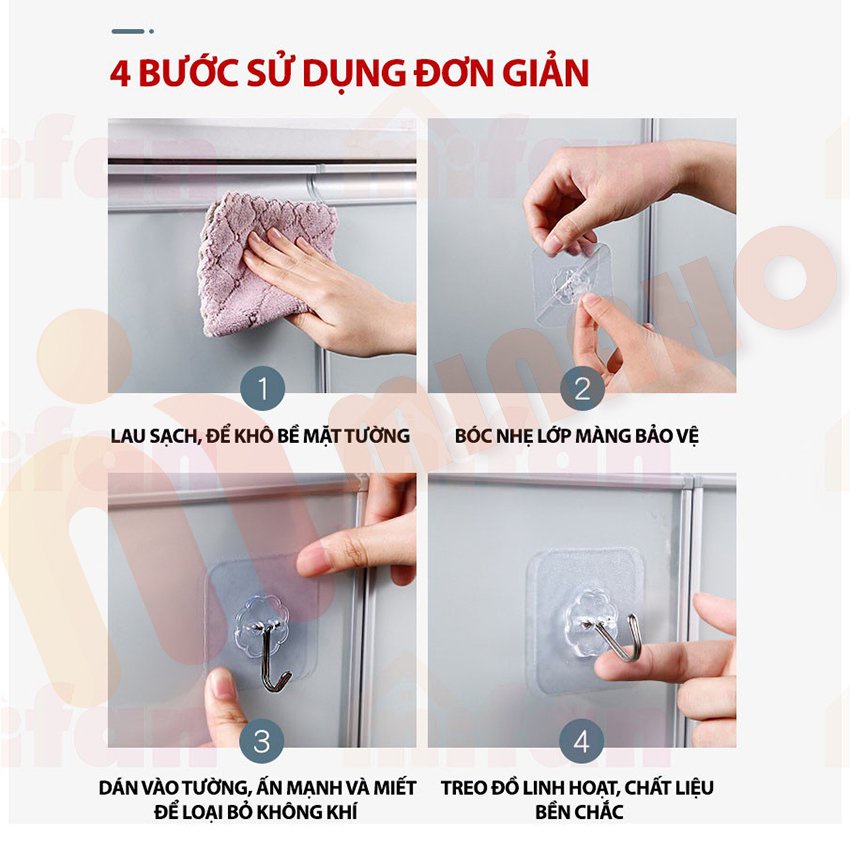 4 BƯỚC SỬ DỤNG ĐƠN GIẢN

1

LAU SẠCH, ĐỂ KHÔ BỀ MẶT TƯỜNG

2

BÓC NHẸ LỚP MÀNG BẢO VỆ

3

DÁN VÀO TƯỜNG, ẤN MẠNH VÀ MIẾT ĐỂ LOẠI BỎ KHÔNG KHÍ

4

TREO ĐỒ LINH HOẠT, CHẤT LIỆU BỀN CHẮC