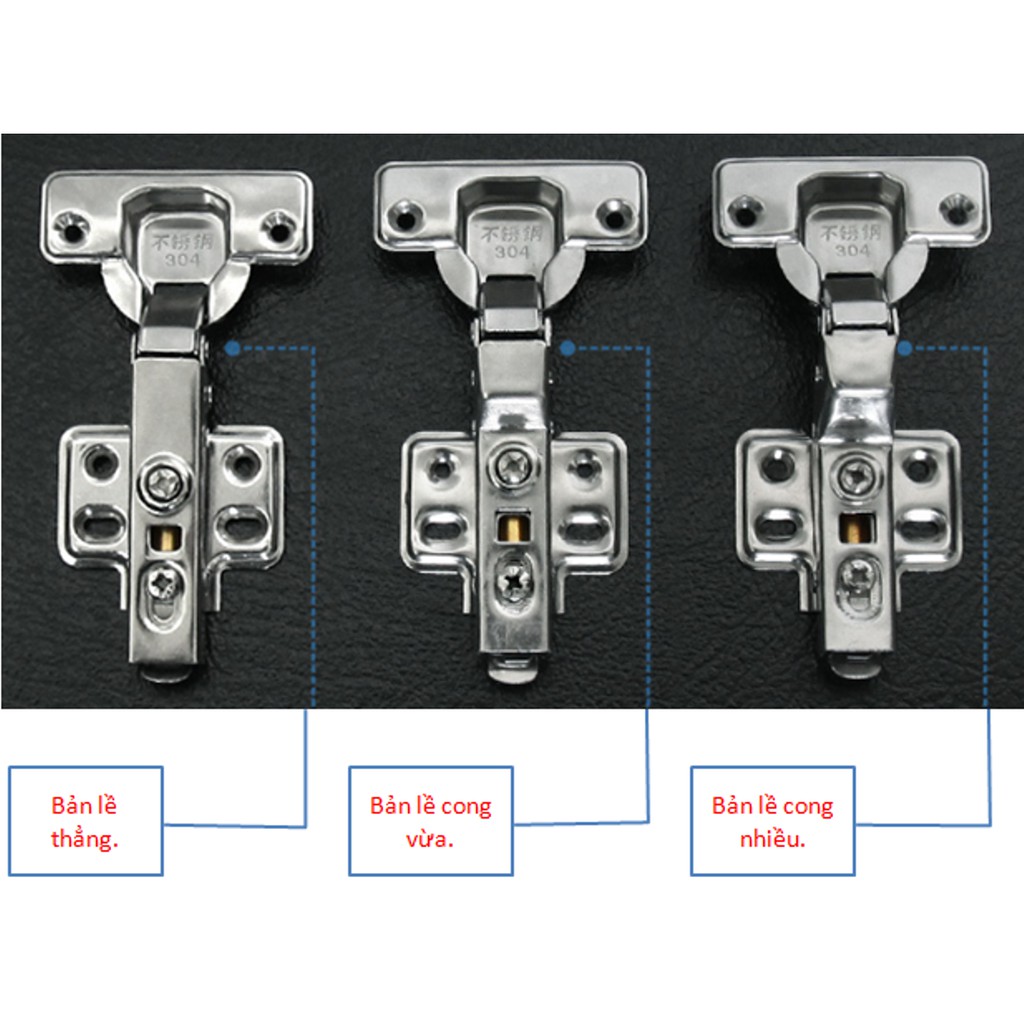 不锈钢
304

不锈钢
304

不锈钢
304

Bản lề thẳng.

Bản lề cong vừa.

Bản lề cong nhiều.