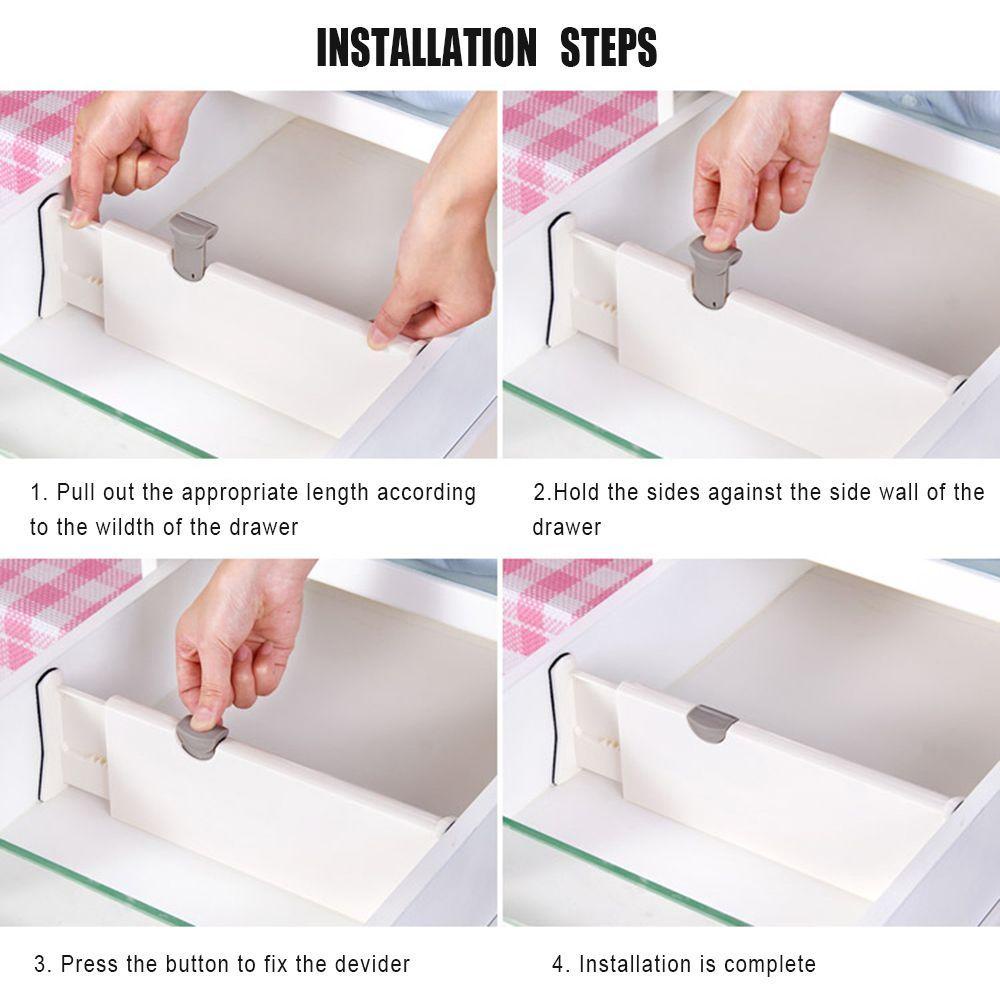 INSTALLATION STEPS

1. Pull out the appropriate length according to the wildth of the drawer

2.Hold the sides against the side wall of the drawer

3. Press the button to fix the devider

4. Installation is complete