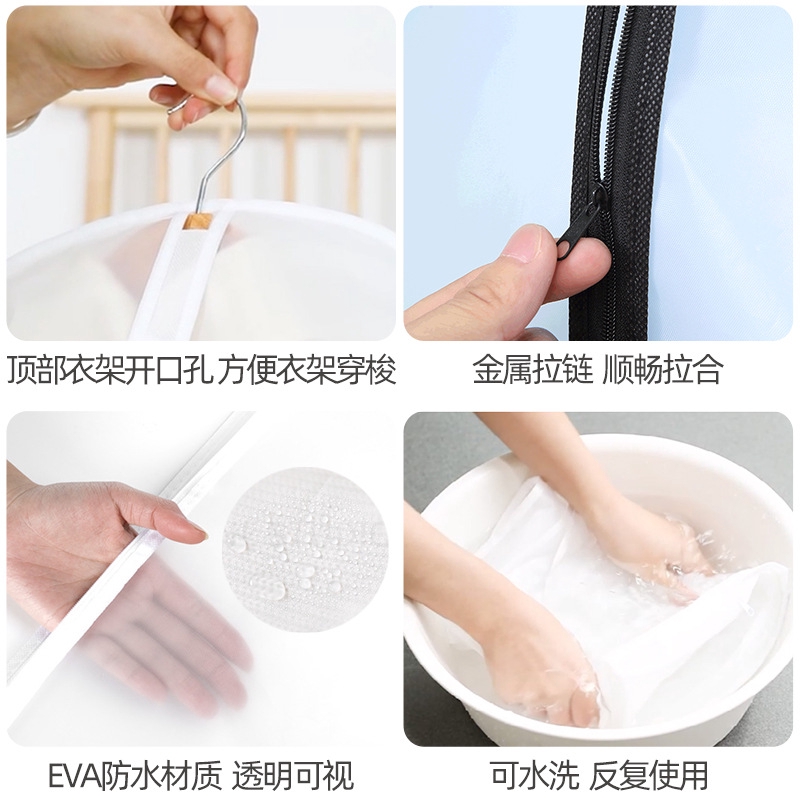 顶部衣架开口孔 方便衣架穿梭

金属拉链 顺畅拉合

EVA防水材质 透明可视

可水洗 反复使用