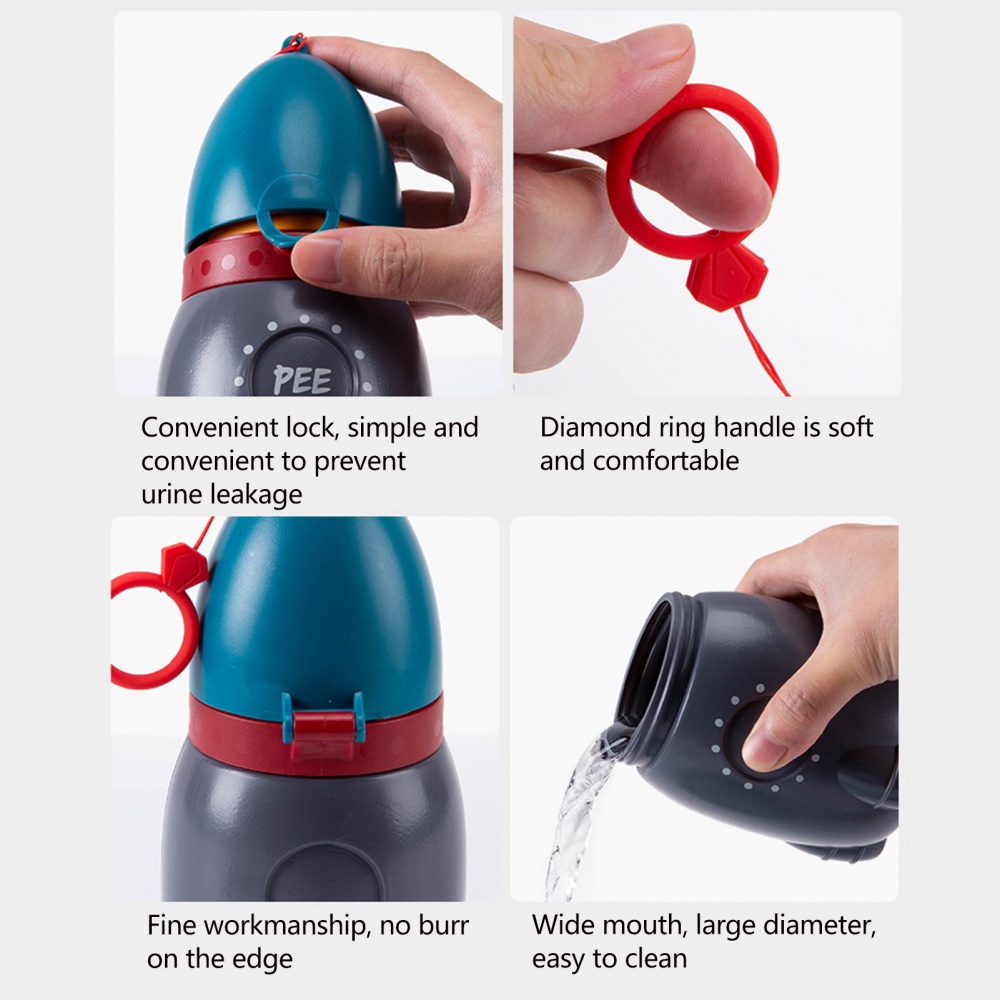 PEE

Convenient lock, simple and convenient to prevent urine leakage

Diamond ring handle is soft and comfortable

Fine workmanship, no burr on the edge

Wide mouth, large diameter, easy to clean