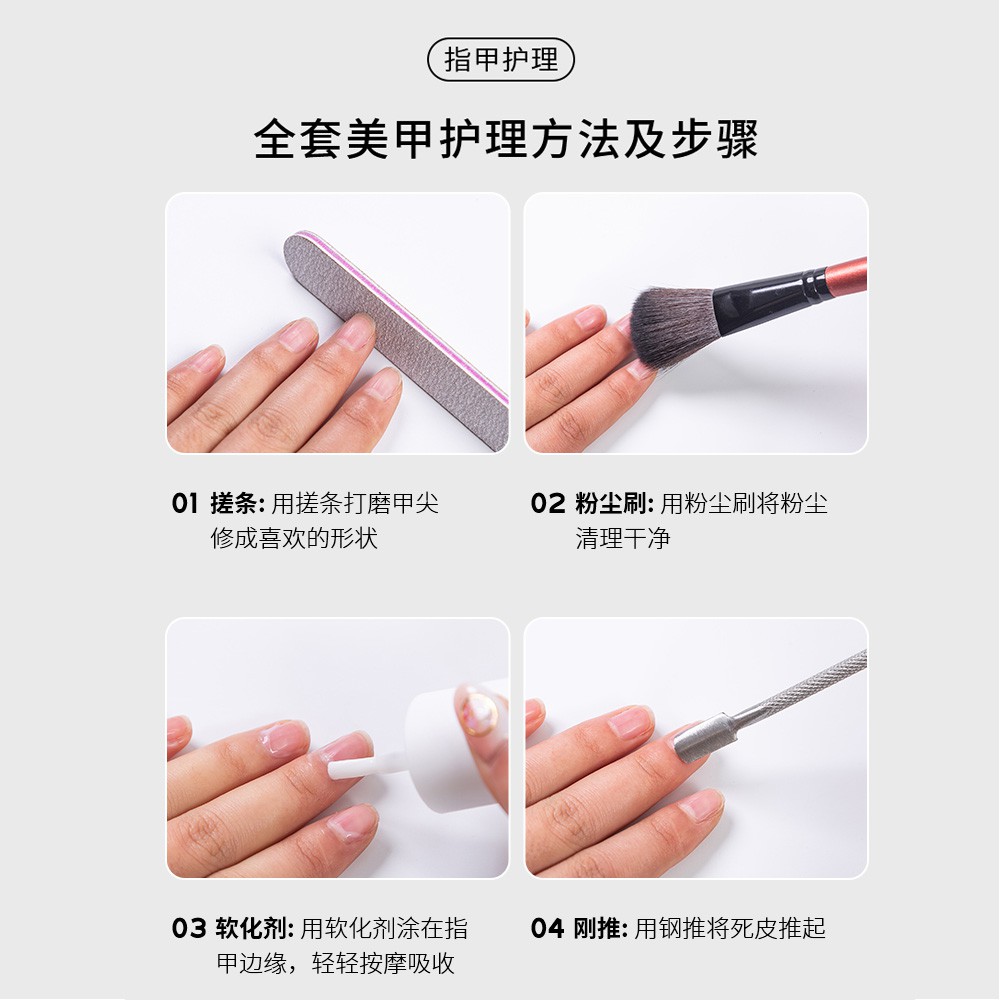 指甲护理

全套美甲护理方法及步骤

01 搓条: 用搓条打磨甲尖修成喜欢的形状

02 粉尘刷: 用粉尘刷将粉尘清理干净

03 软化剂: 用软化剂涂在指甲边缘，轻轻按摩吸收

04 刚推: 用钢推将死皮推起