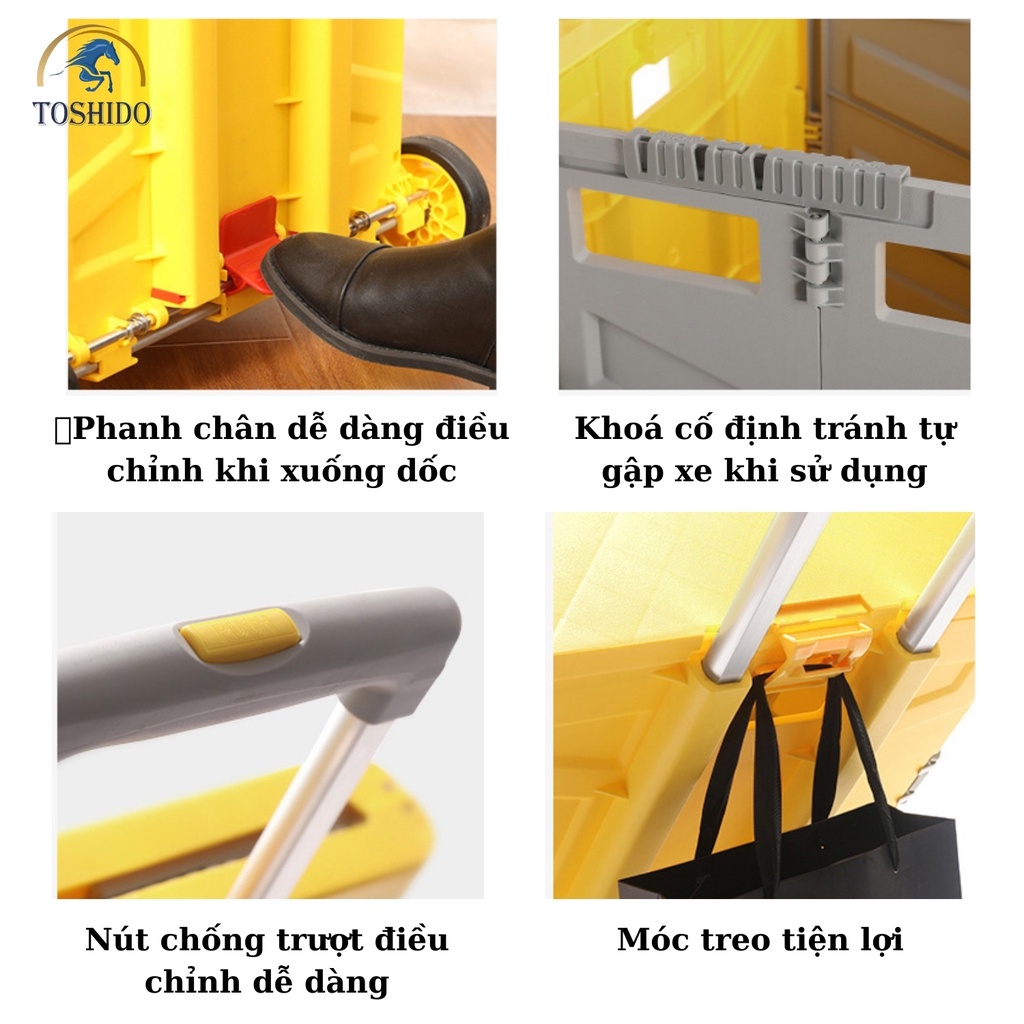 TOSHIDO

Phanh chân dễ dàng điều chỉnh khi xuống dốc

Khoá cố định tránh tự gập xe khi sử dụng

Nút chống trượt điều chỉnh dễ dàng

Móc treo tiện lợi