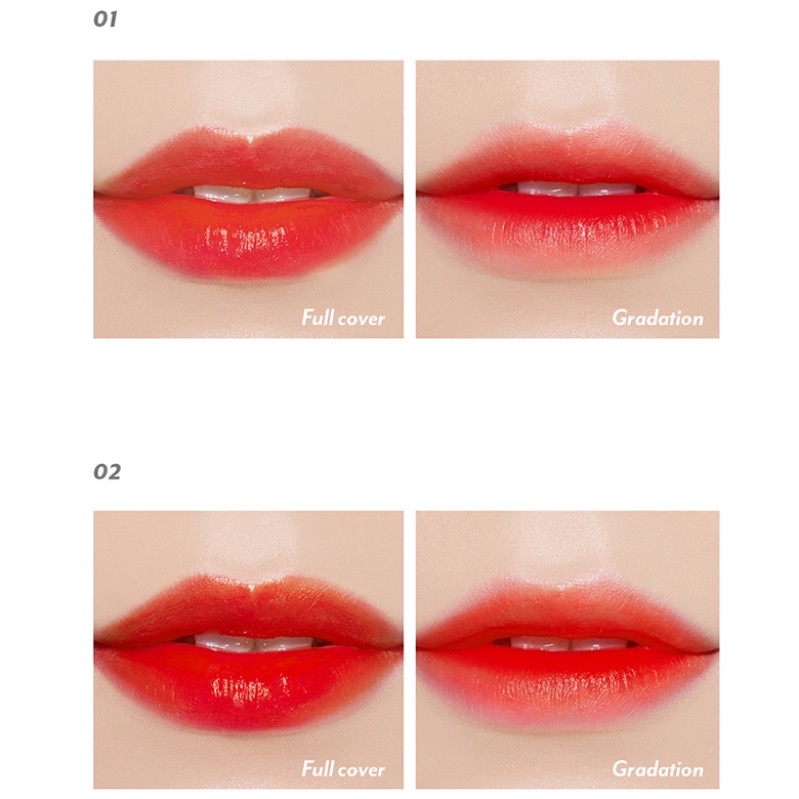 01

Full cover

Gradation

02

Full cover

Gradation